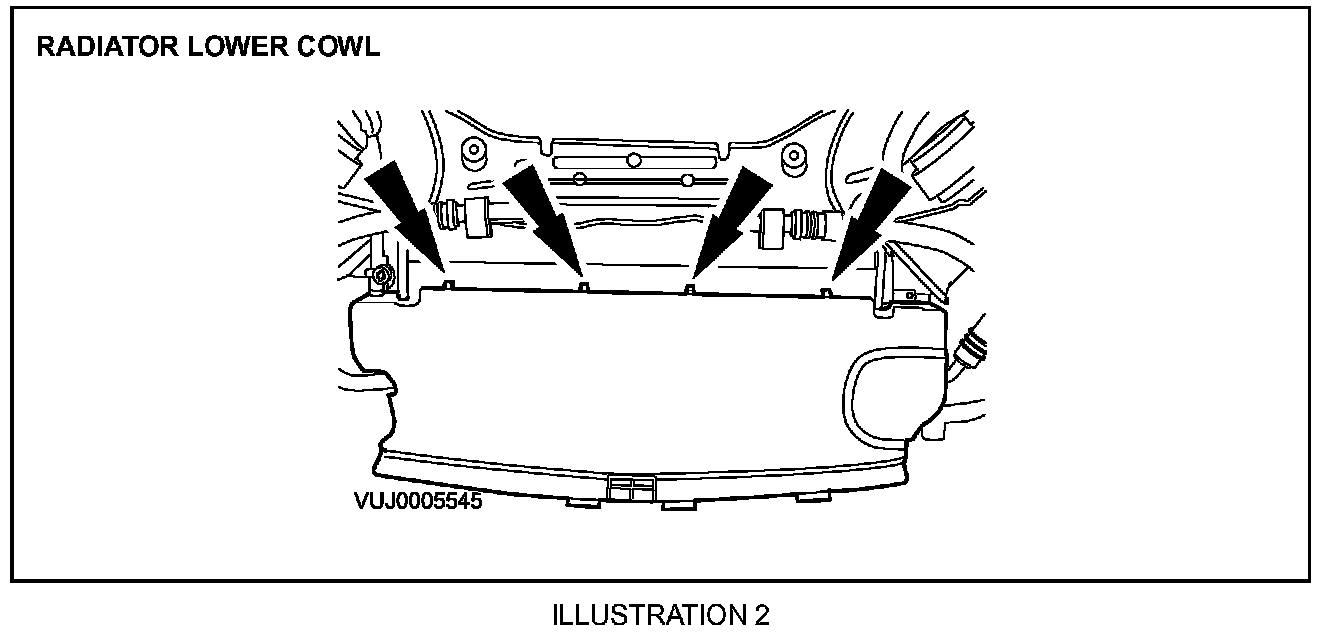 RADIATOR LOWER COWL

VUJ0005545

ILLUSTRATION 2