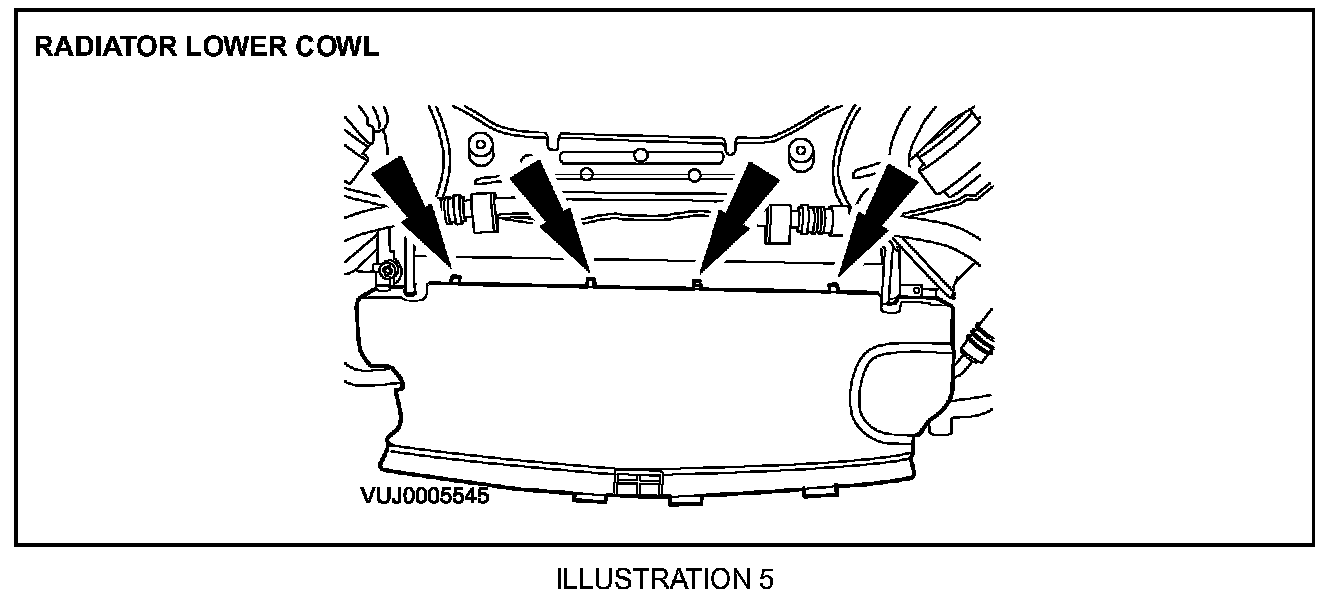 RADIATOR LOWER COWL

VUJ0005545

ILLUSTRATION 5