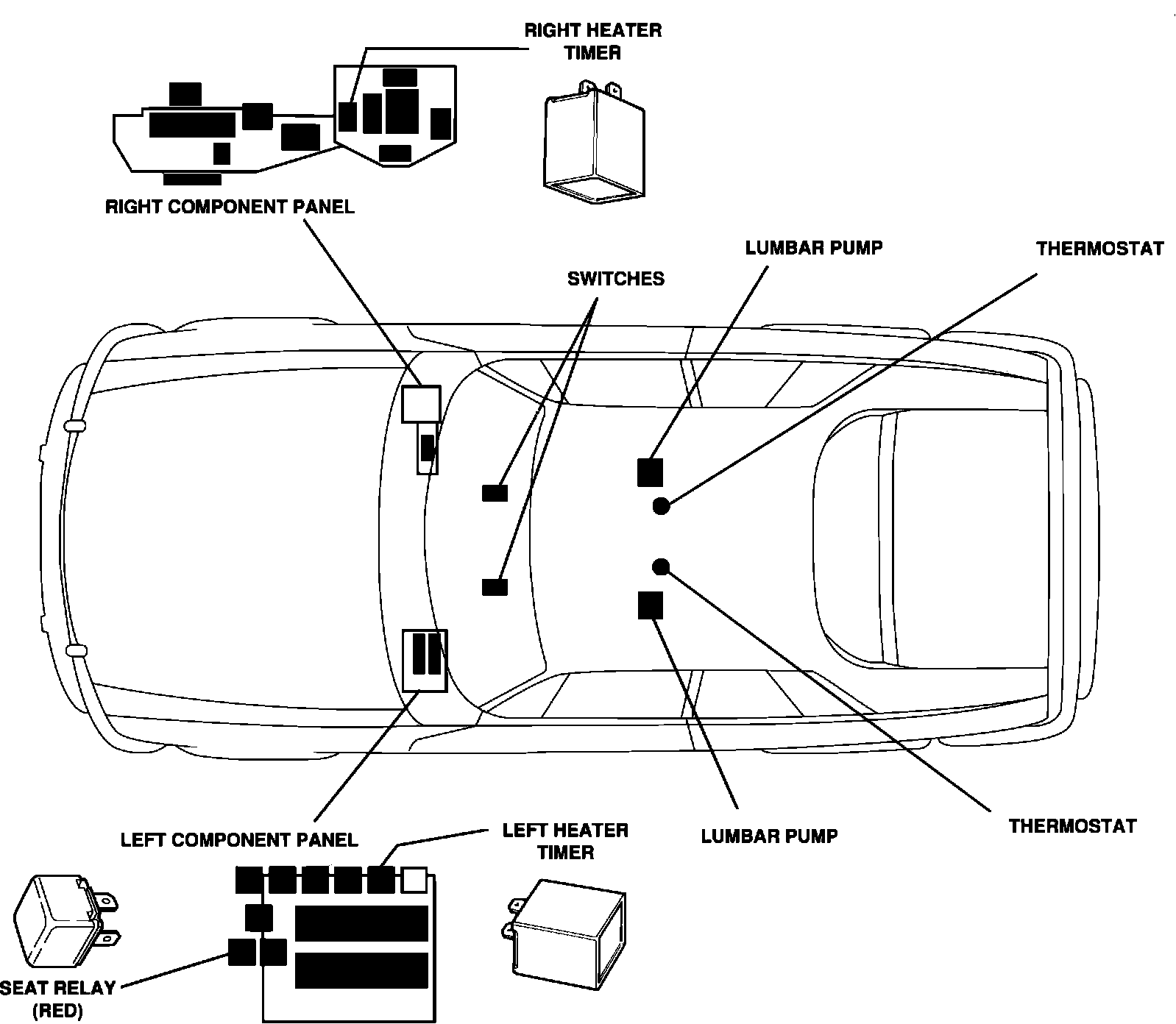 RIGHT HEATER TIMER

RIGHT COMPONENT PANEL

LUMBAR PUMP

THERMOSTAT

SWITCHES

LEFT COMPONENT PANEL

LEFT HEATER TIMER

LUMBAR PUMP

THERMOSTAT

SEAT RELAY (RED)