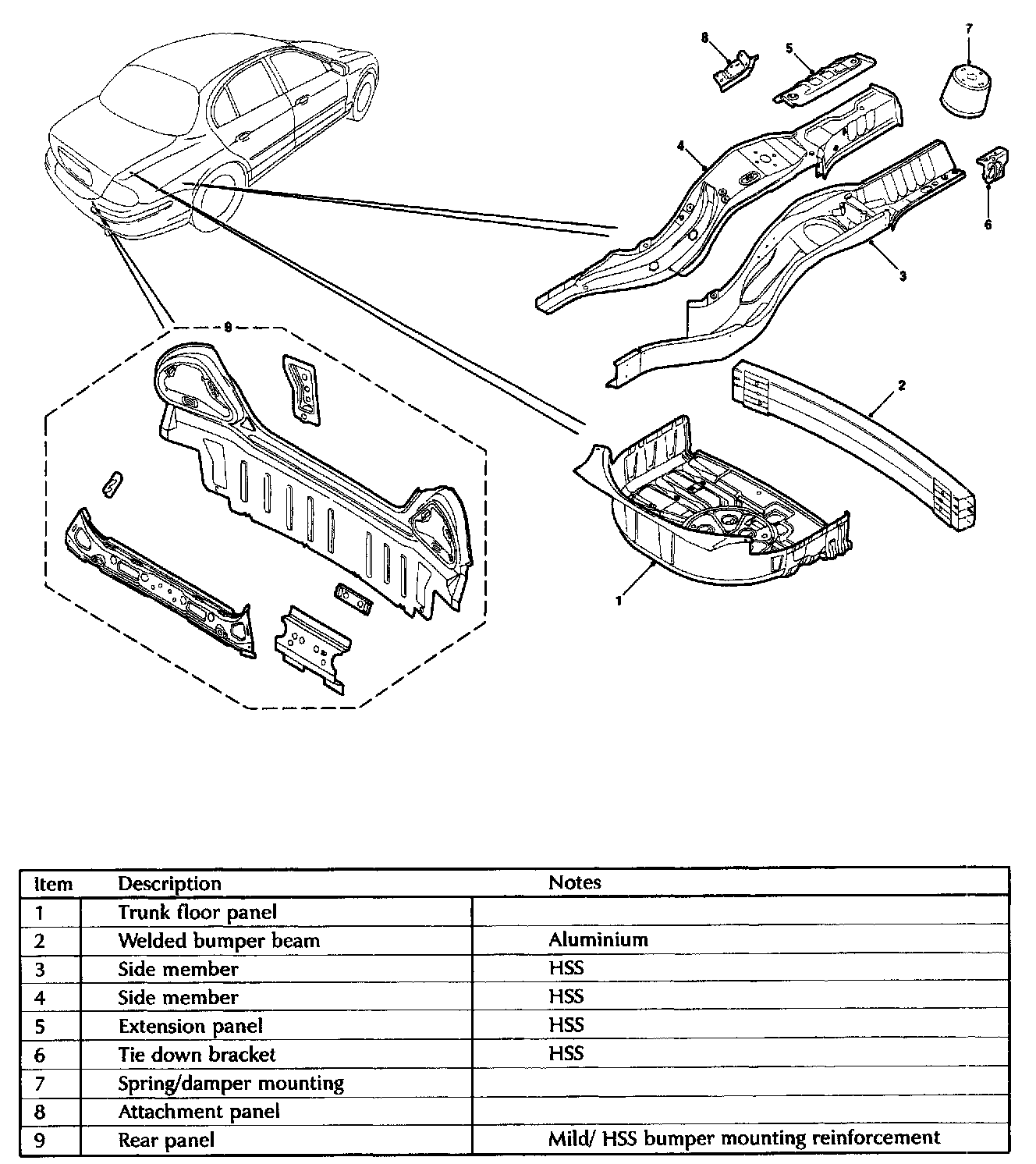 8
5
7
4
6
3
9
2
1

| Item | Description | Notes |
|---|---|---|
| 1 | Trunk floor panel | |
| 2 | Welded bumper beam | Aluminium |
| 3 | Side member | HSS |
| 4 | Side member | HSS |
| 5 | Extension panel | HSS |
| 6 | Tie down bracket | HSS |
| 7 | Spring/damper mounting | |
| 8 | Attachment panel | |
| 9 | Rear panel | Mild/ HSS bumper mounting reinforcement |