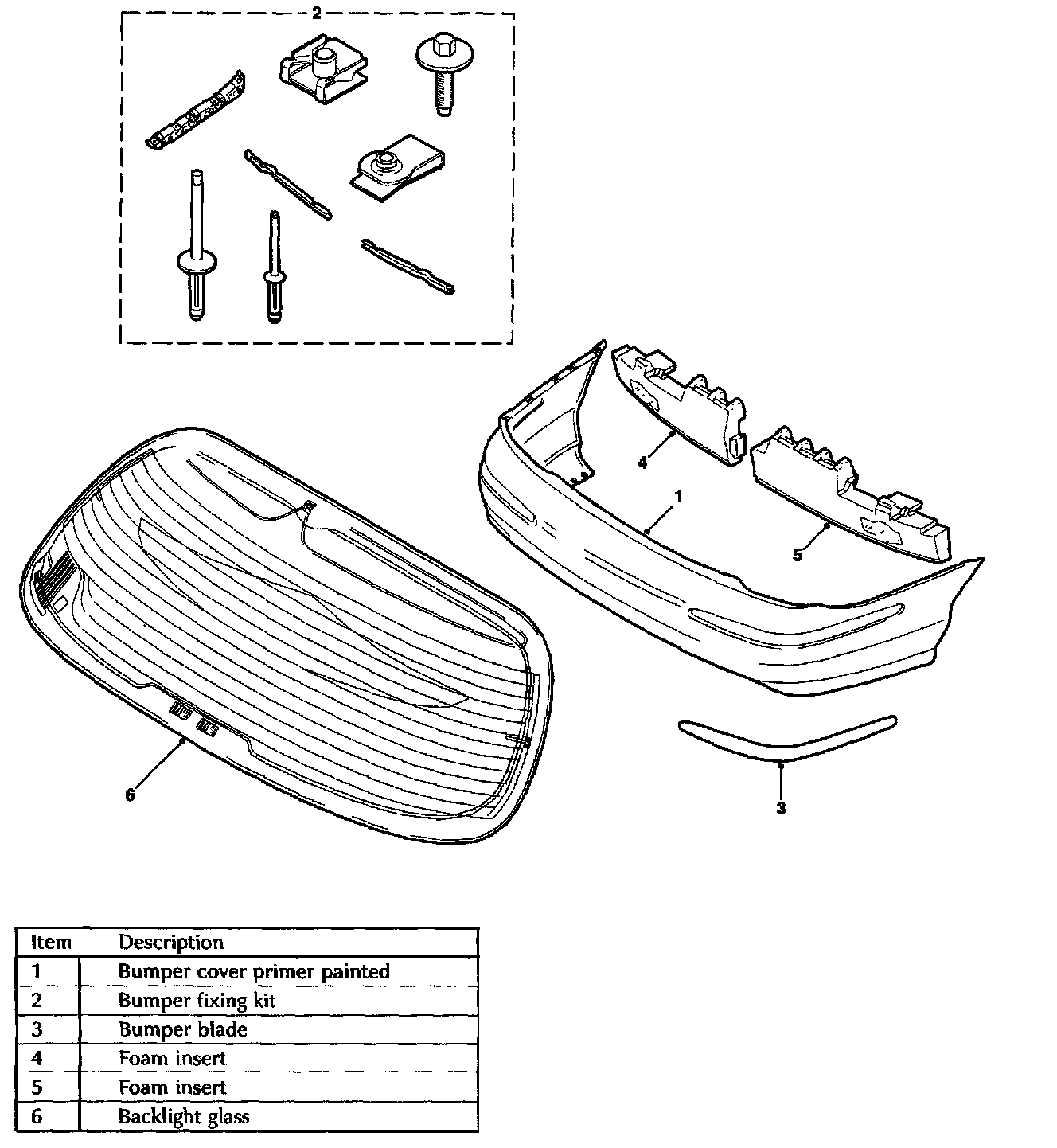 2

4

1

5

6

3

| Item | Description |
|---|---|
| 1 | Bumper cover primer painted |
| 2 | Bumper fixing kit |
| 3 | Bumper blade |
| 4 | Foam insert |
| 5 | Foam insert |
| 6 | Backlight glass |