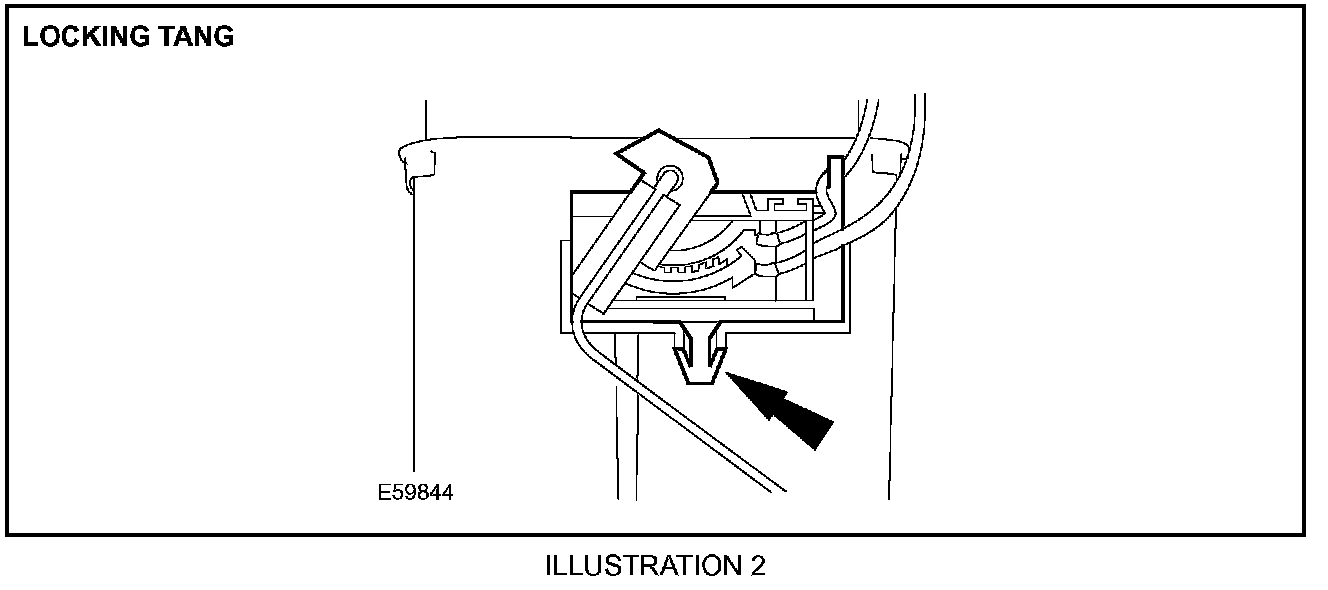 LOCKING TANG

E59844

ILLUSTRATION 2