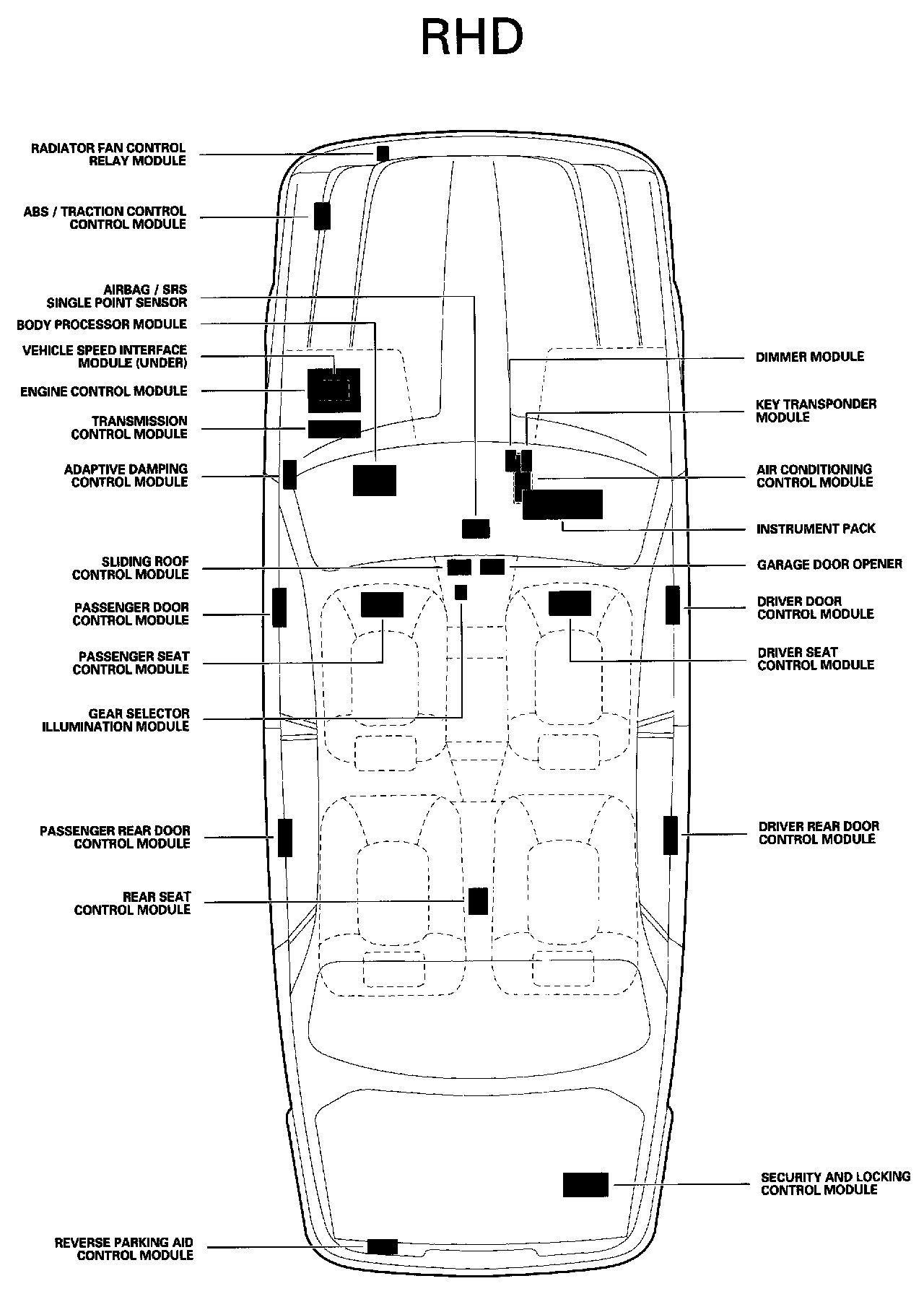 RHD

RADIATOR FAN CONTROL RELAY MODULE

ABS / TRACTION CONTROL CONTROL MODULE

AIRBAG / SRS SINGLE POINT SENSOR

BODY PROCESSOR MODULE

VEHICLE SPEED INTERFACE MODULE (UNDER)

ENGINE CONTROL MODULE

TRANSMISSION CONTROL MODULE

ADAPTIVE DAMPING CONTROL MODULE

SLIDING ROOF CONTROL MODULE

PASSENGER DOOR CONTROL MODULE

PASSENGER SEAT CONTROL MODULE

GEAR SELECTOR ILLUMINATION MODULE

PASSENGER REAR DOOR CONTROL MODULE

REAR SEAT CONTROL MODULE

REVERSE PARKING AID CONTROL MODULE

DIMMER MODULE

KEY TRANSPONDER MODULE

AIR CONDITIONING CONTROL MODULE

INSTRUMENT PACK

GARAGE DOOR OPENER

DRIVER DOOR CONTROL MODULE

DRIVER SEAT CONTROL MODULE

DRIVER REAR DOOR CONTROL MODULE

SECURITY AND LOCKING CONTROL MODULE