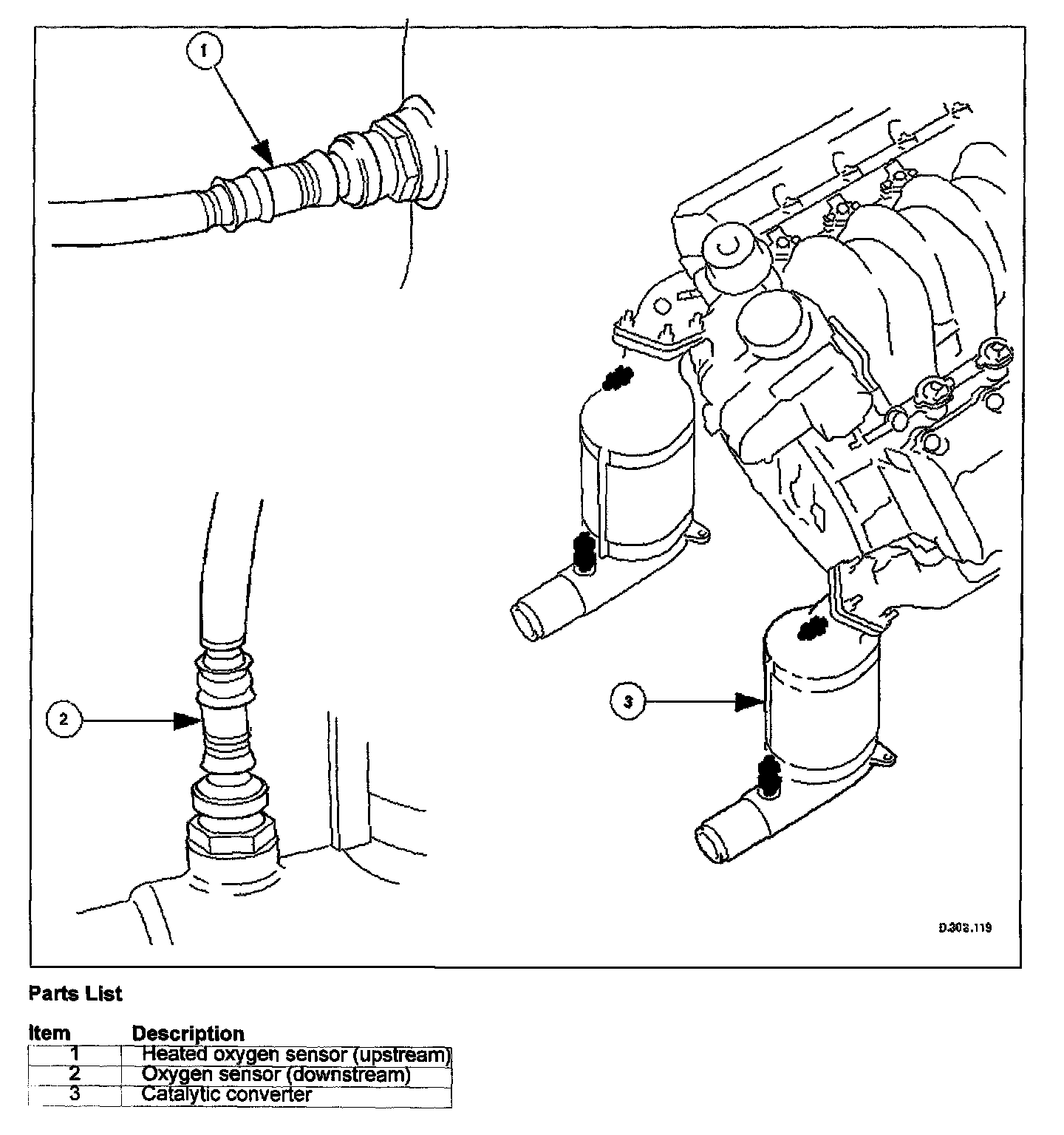 1

2

3

D.303.119

Parts List

| Item | Description |
|---|---|
| 1 | Heated oxygen sensor (upstream) |
| 2 | Oxygen sensor (downstream) |
| 3 | Catalytic converter |