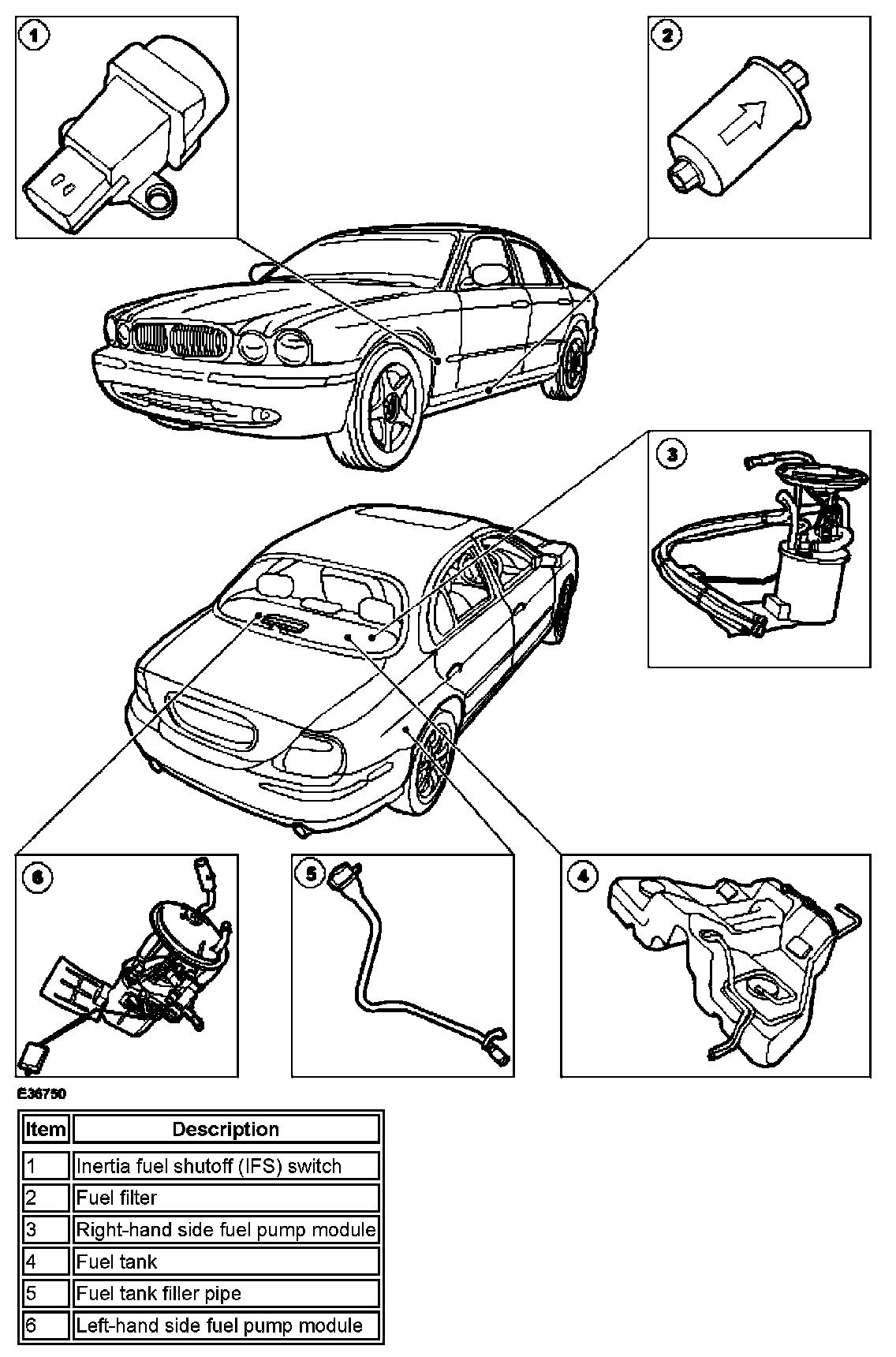 1

2

3

6

5

4

E36750

| Item | Description |
|---|---|
| 1 | Inertia fuel shutoff (IFS) switch |
| 2 | Fuel filter |
| 3 | Right-hand side fuel pump module |
| 4 | Fuel tank |
| 5 | Fuel tank filler pipe |
| 6 | Left-hand side fuel pump module |