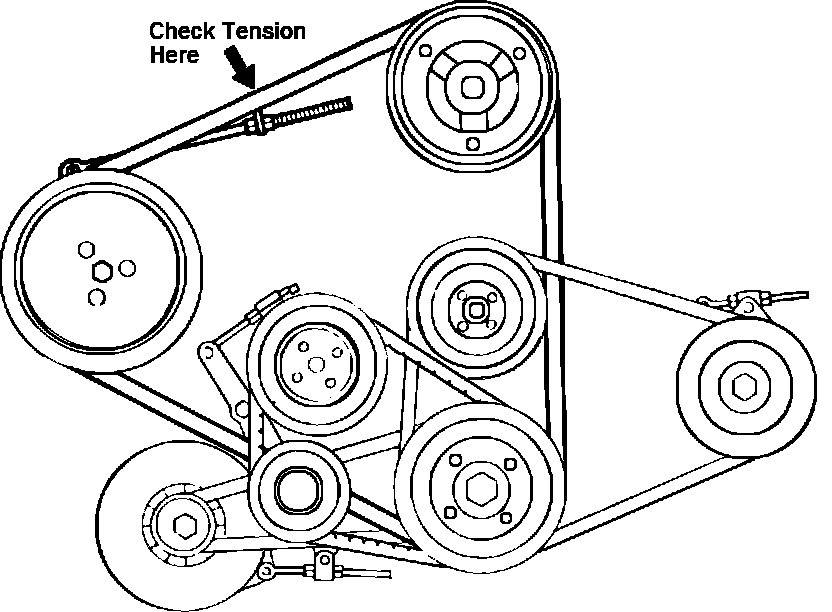 Check Tension Here