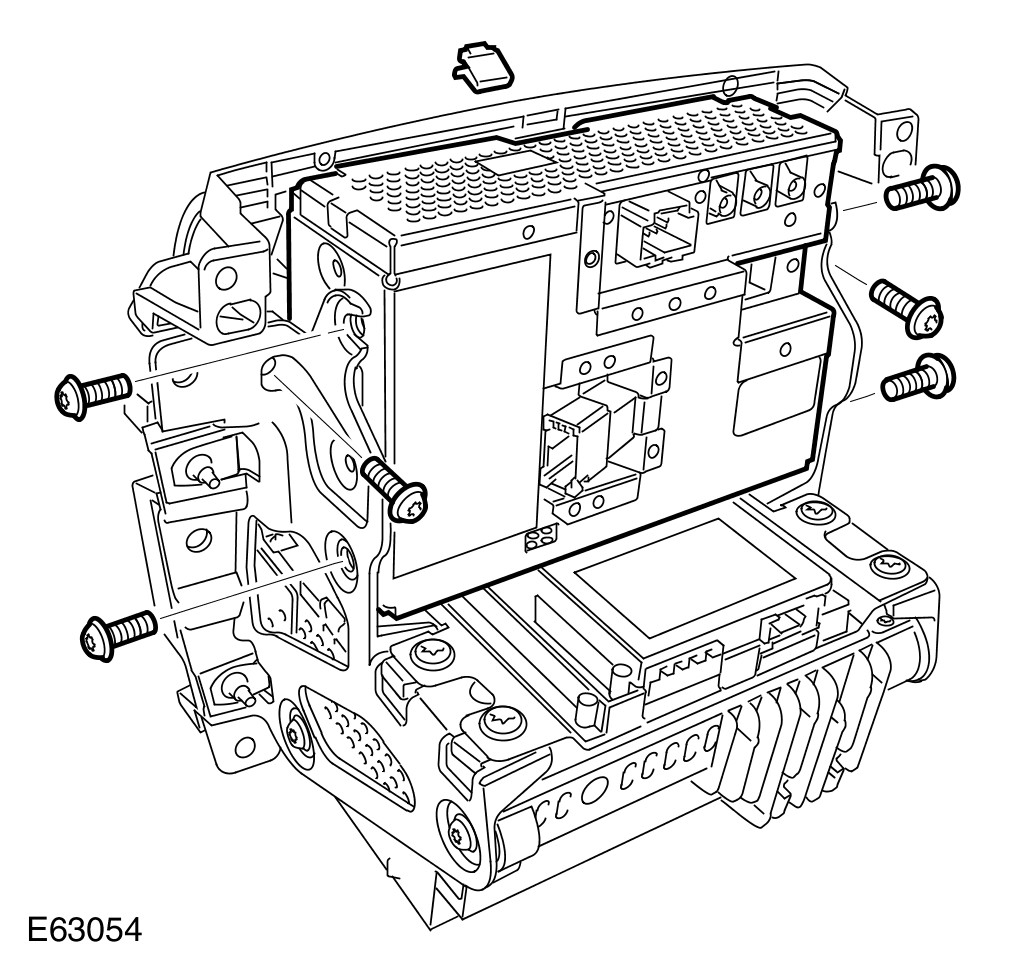 E63054