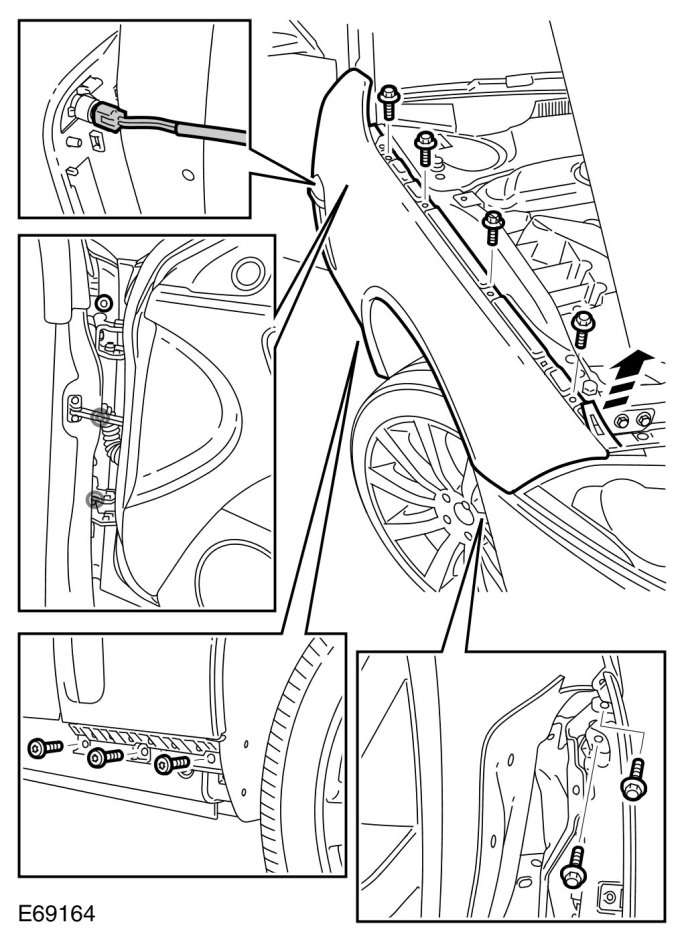 E69164