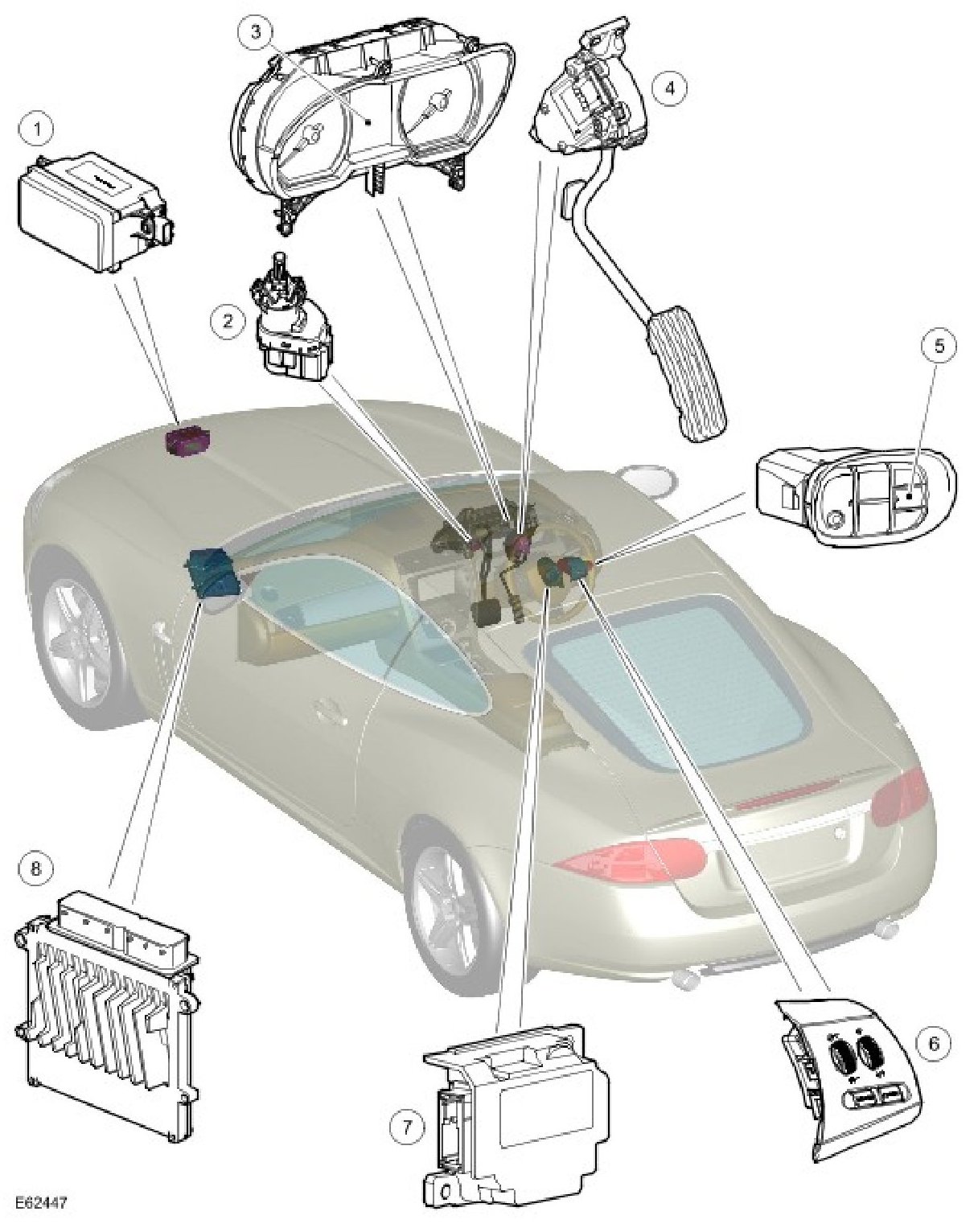 3
4
1
2
5
8
6
7
E62447