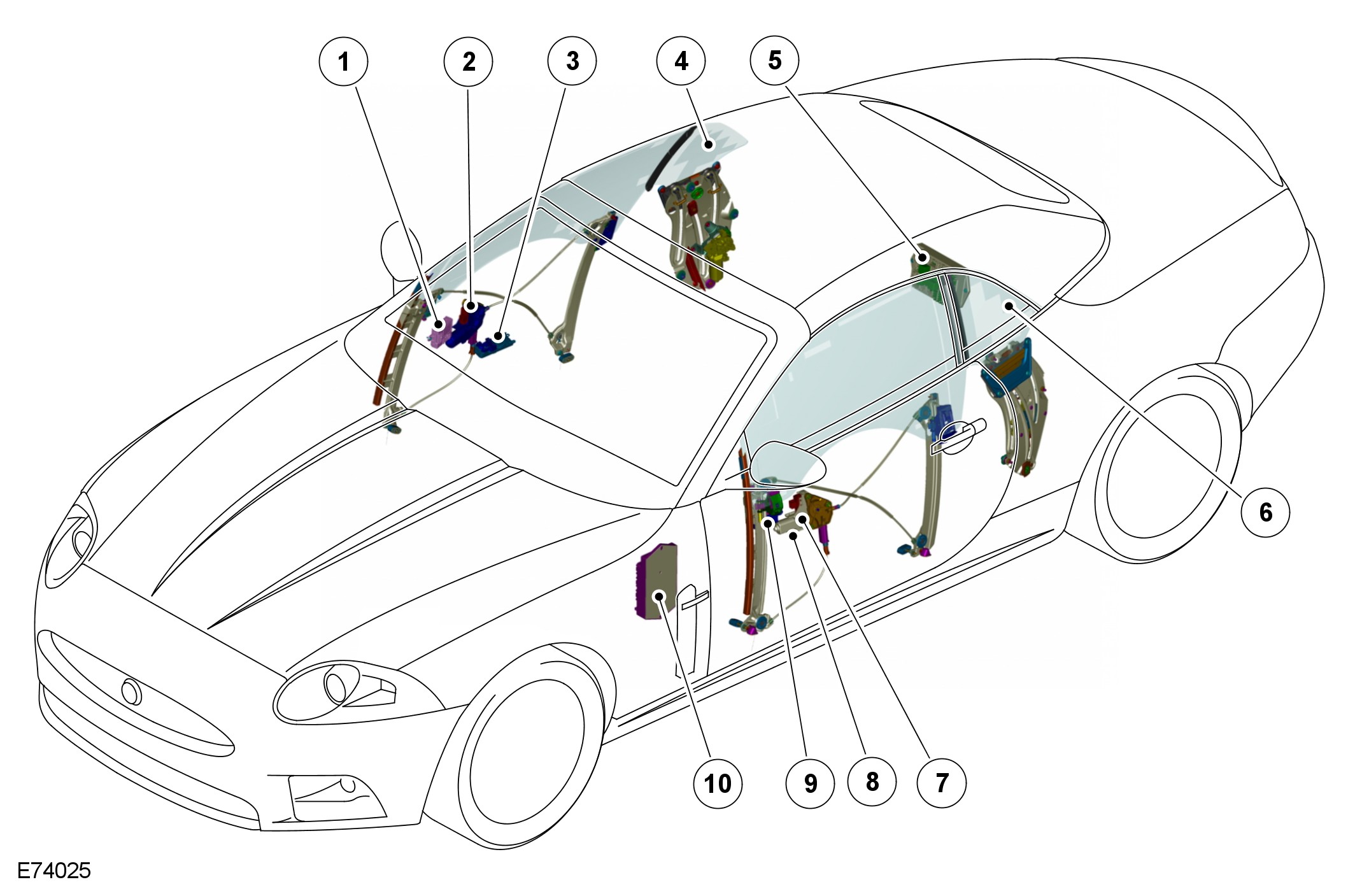 1
2
3
4
5
6
10
9
8
7
E74025