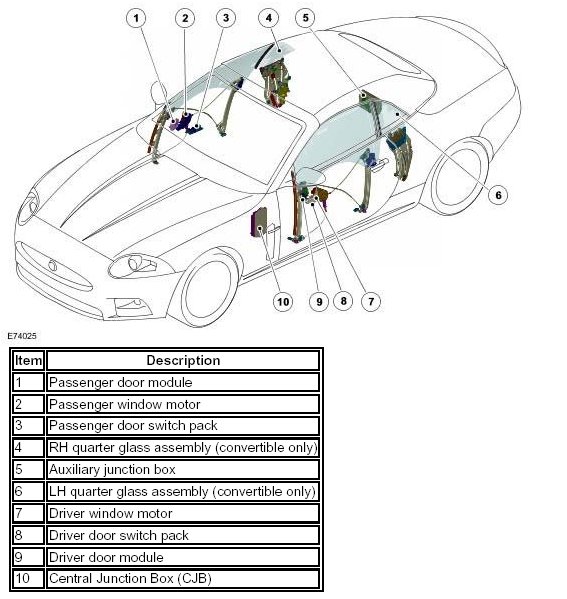 1 2 3 4 5

6

10 9 8 7

E74025

| Item | Description |
|---|---|
| 1 | Passenger door module |
| 2 | Passenger window motor |
| 3 | Passenger door switch pack |
| 4 | RH quarter glass assembly (convertible only) |
| 5 | Auxiliary junction box |
| 6 | LH quarter glass assembly (convertible only) |
| 7 | Driver window motor |
| 8 | Driver door switch pack |
| 9 | Driver door module |
| 10 | Central Junction Box (CJB) |