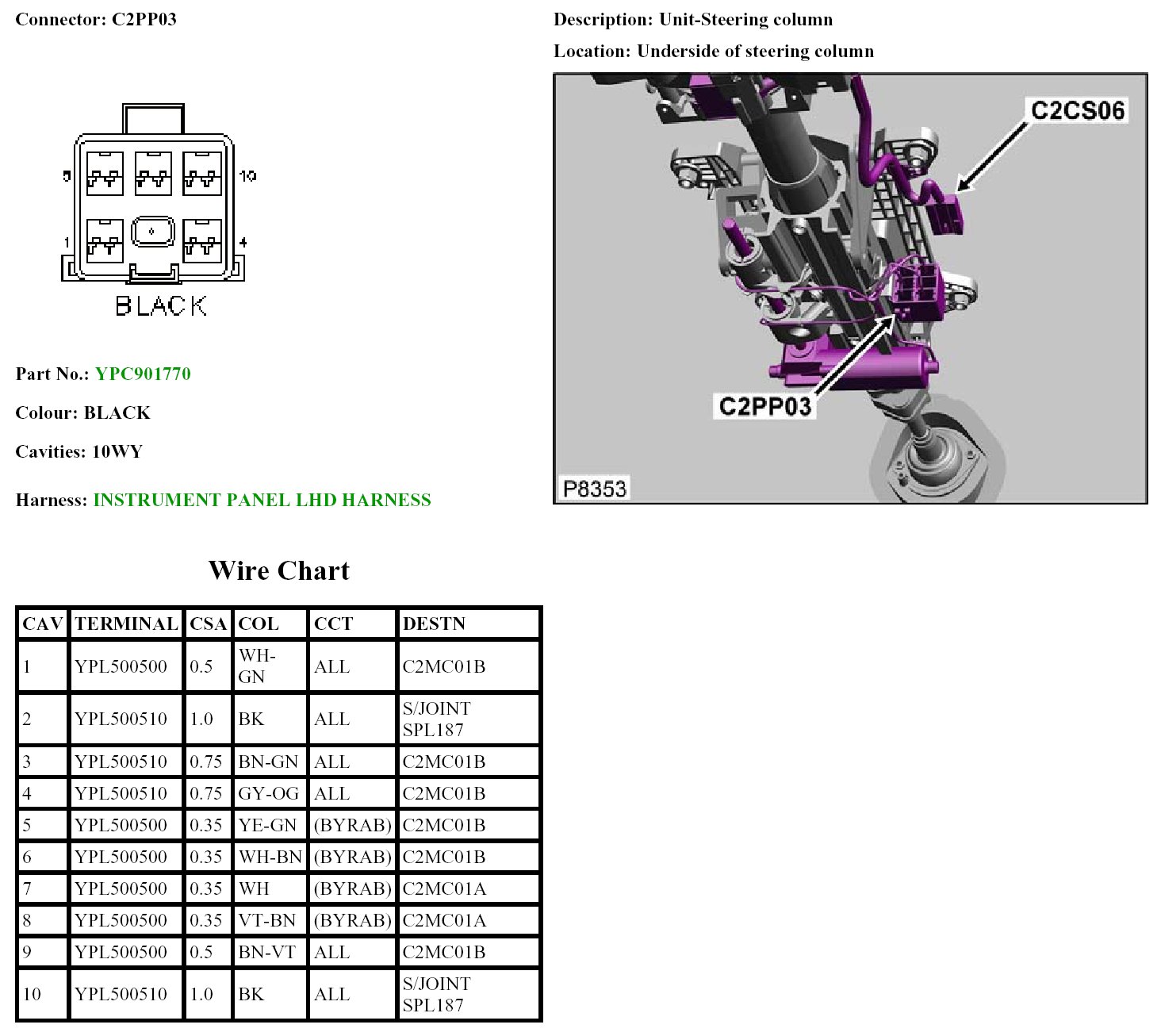 Connector: C2PP03

5 10
1 4
BLACK

Part No.: YPC901770

Colour: BLACK

Cavities: 10WY

Harness: INSTRUMENT PANEL LHD HARNESS

Description: Unit-Steering column

Location: Underside of steering column

C2CS06
C2PP03
P8353

Wire Chart

| CAV | TERMINAL | CSA | COL | CCT | DESTN |
|---|---|---|---|---|---|
| 1 | YPL500500 | 0.5 | WH-GN | ALL | C2MC01B |
| 2 | YPL500510 | 1.0 | BK | ALL | S/JOINT SPL187 |
| 3 | YPL500510 | 0.75 | BN-GN | ALL | C2MC01B |
| 4 | YPL500510 | 0.75 | GY-OG | ALL | C2MC01B |
| 5 | YPL500500 | 0.35 | YE-GN | (BYRAB) | C2MC01B |
| 6 | YPL500500 | 0.35 | WH-BN | (BYRAB) | C2MC01B |
| 7 | YPL500500 | 0.35 | WH | (BYRAB) | C2MC01A |
| 8 | YPL500500 | 0.35 | VT-BN | (BYRAB) | C2MC01A |
| 9 | YPL500500 | 0.5 | BN-VT | ALL | C2MC01B |
| 10 | YPL500510 | 1.0 | BK | ALL | S/JOINT SPL187 |