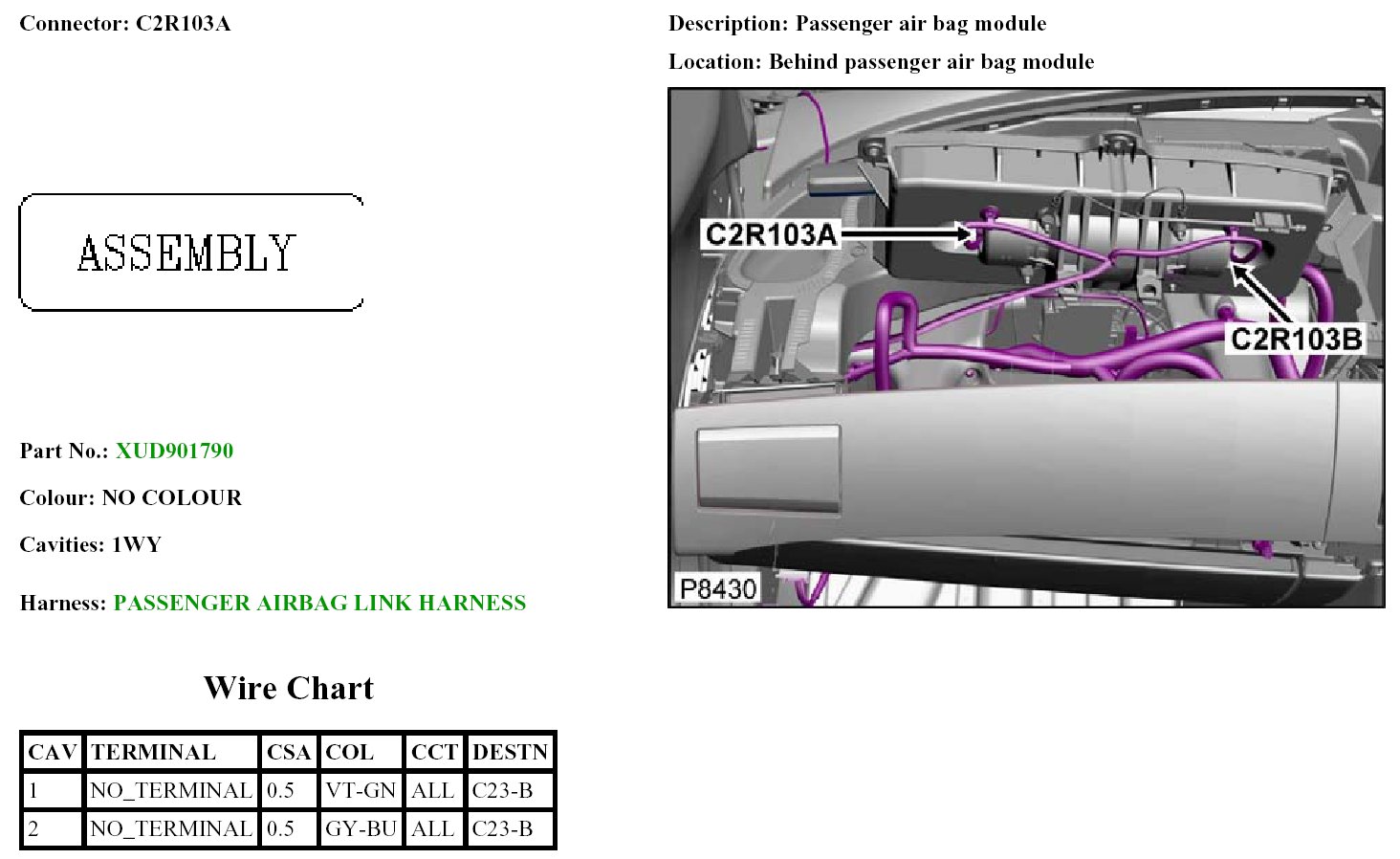 Connector: C2R103A

ASSEMBLY

Part No.: XUD901790

Colour: NO COLOUR

Cavities: 1WY

Harness: PASSENGER AIRBAG LINK HARNESS

Wire Chart

| CAV | TERMINAL | CSA | COL | CCT | DESTN |
|---|---|---|---|---|---|
| 1 | NO_TERMINAL | 0.5 | VT-GN | ALL | C23-B |
| 2 | NO_TERMINAL | 0.5 | GY-BU | ALL | C23-B |

Description: Passenger air bag module

Location: Behind passenger air bag module

C2R103A

C2R103B

P8430