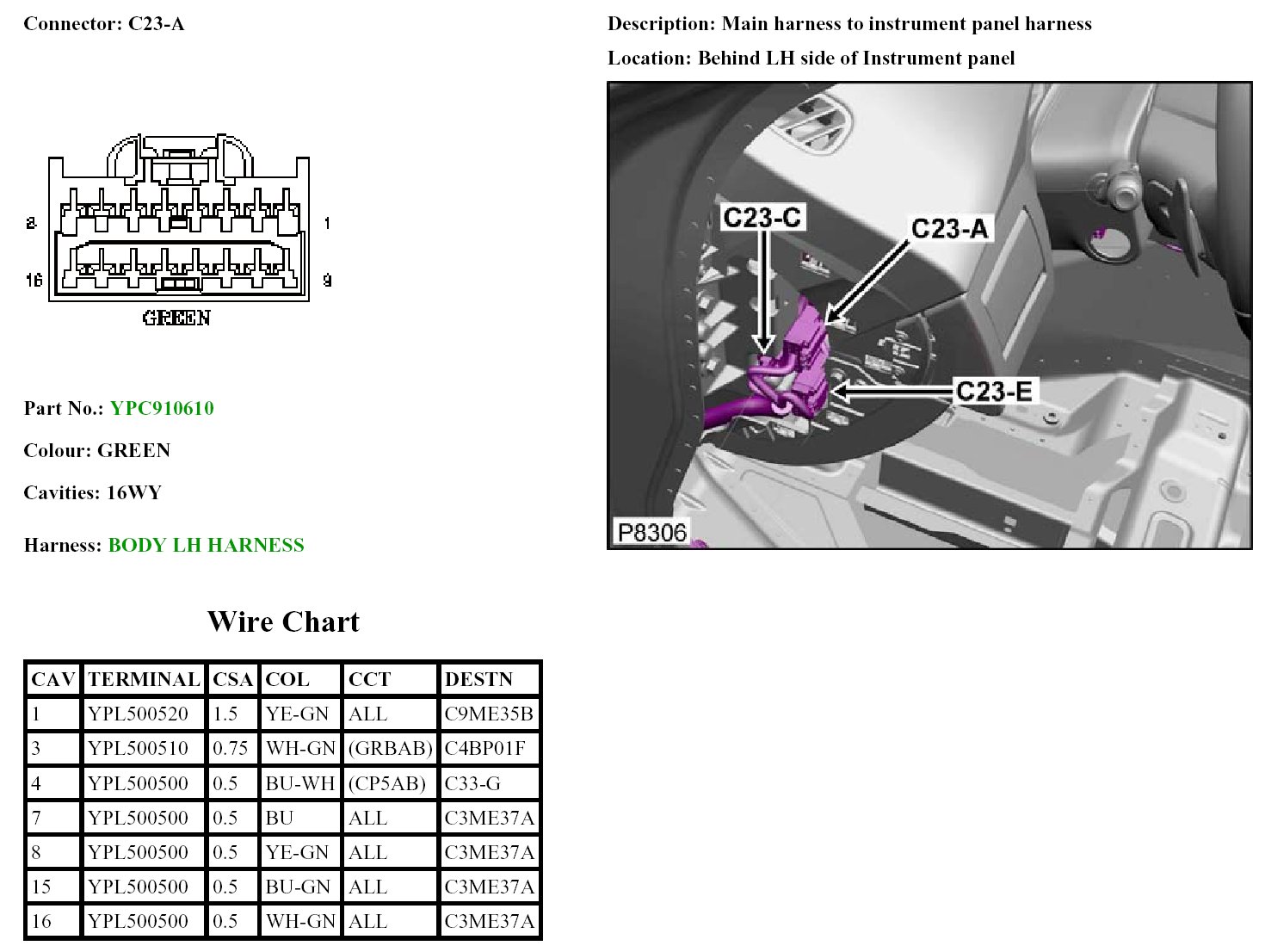 Connector: C23-A

8 1
16 9
GREEN

Part No.: YPC910610

Colour: GREEN

Cavities: 16WY

Harness: BODY LH HARNESS

Description: Main harness to instrument panel harness

Location: Behind LH side of Instrument panel

C23-C
C23-A
C23-E
P8306

Wire Chart

| CAV | TERMINAL | CSA | COL | CCT | DESTN |
|---|---|---|---|---|---|
| 1 | YPL500520 | 1.5 | YE-GN | ALL | C9ME35B |
| 3 | YPL500510 | 0.75 | WH-GN | (GRBAB) | C4BP01F |
| 4 | YPL500500 | 0.5 | BU-WH | (CP5AB) | C33-G |
| 7 | YPL500500 | 0.5 | BU | ALL | C3ME37A |
| 8 | YPL500500 | 0.5 | YE-GN | ALL | C3ME37A |
| 15 | YPL500500 | 0.5 | BU-GN | ALL | C3ME37A |
| 16 | YPL500500 | 0.5 | WH-GN | ALL | C3ME37A |