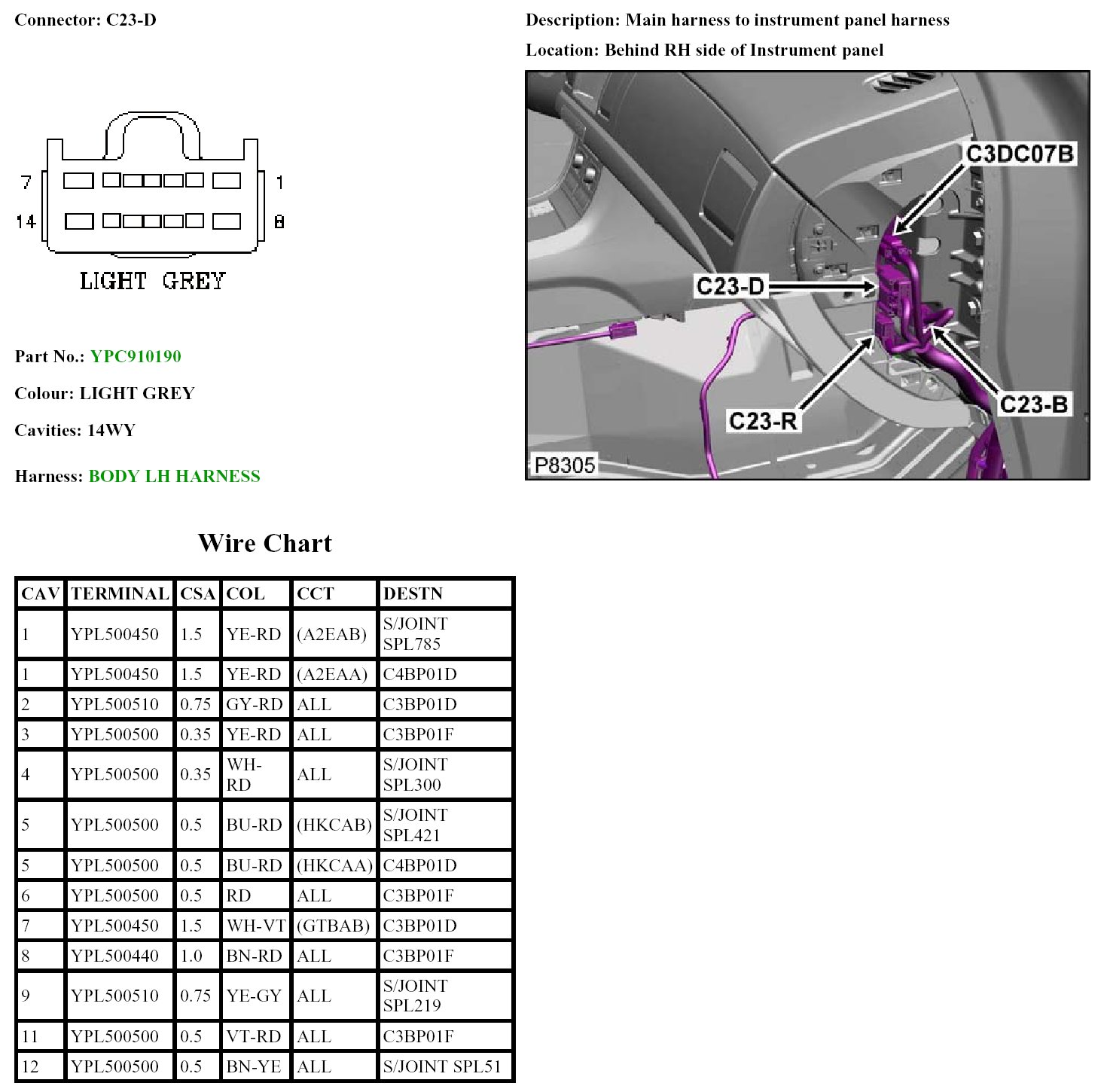 Connector: C23-D

7 1
14 8
LIGHT GREY

Part No.: YPC910190

Colour: LIGHT GREY

Cavities: 14WY

Harness: BODY LH HARNESS

Description: Main harness to instrument panel harness

Location: Behind RH side of Instrument panel

C3DC07B
C23-D
C23-R
C23-B
P8305

Wire Chart

| CAV | TERMINAL | CSA | COL | CCT | DESTN |
|---|---|---|---|---|---|
| 1 | YPL500450 | 1.5 | YE-RD | (A2EAB) | S/JOINT SPL785 |
| 1 | YPL500450 | 1.5 | YE-RD | (A2EAA) | C4BP01D |
| 2 | YPL500510 | 0.75 | GY-RD | ALL | C3BP01D |
| 3 | YPL500500 | 0.35 | YE-RD | ALL | C3BP01F |
| 4 | YPL500500 | 0.35 | WH-RD | ALL | S/JOINT SPL300 |
| 5 | YPL500500 | 0.5 | BU-RD | (HKCAB) | S/JOINT SPL421 |
| 5 | YPL500500 | 0.5 | BU-RD | (HKCAA) | C4BP01D |
| 6 | YPL500500 | 0.5 | RD | ALL | C3BP01F |
| 7 | YPL500450 | 1.5 | WH-VT | (GTBAB) | C3BP01D |
| 8 | YPL500440 | 1.0 | BN-RD | ALL | C3BP01F |
| 9 | YPL500510 | 0.75 | YE-GY | ALL | S/JOINT SPL219 |
| 11 | YPL500500 | 0.5 | VT-RD | ALL | C3BP01F |
| 12 | YPL500500 | 0.5 | BN-YE | ALL | S/JOINT SPL51 |