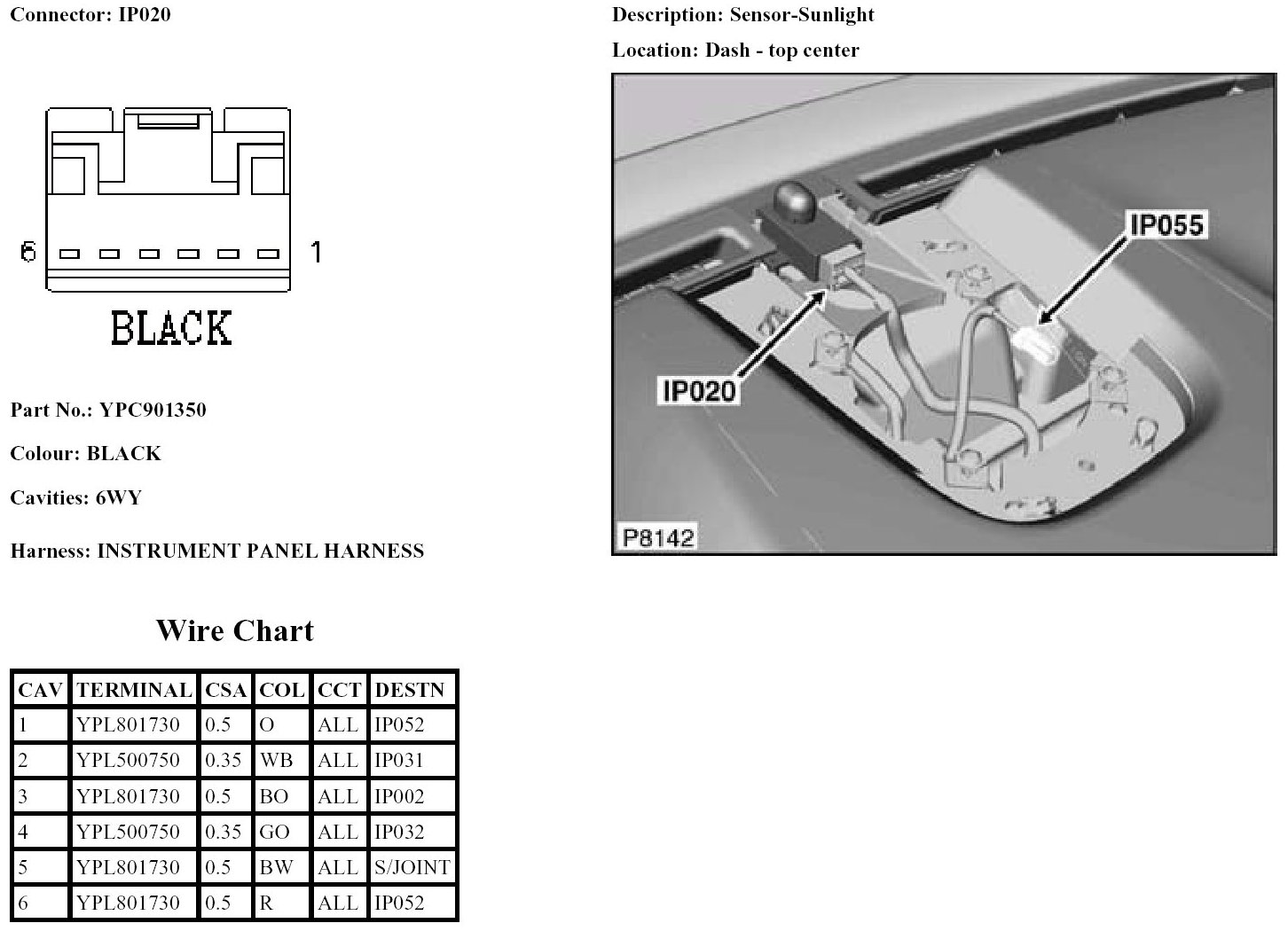 Connector: IP020

6 1

BLACK

Part No.: YPC901350

Colour: BLACK

Cavities: 6WY

Harness: INSTRUMENT PANEL HARNESS

Wire Chart

| CAV | TERMINAL | CSA | COL | CCT | DESTN |
|---|---|---|---|---|---|
| 1 | YPL801730 | 0.5 | O | ALL | IP052 |
| 2 | YPL500750 | 0.35 | WB | ALL | IP031 |
| 3 | YPL801730 | 0.5 | BO | ALL | IP002 |
| 4 | YPL500750 | 0.35 | GO | ALL | IP032 |
| 5 | YPL801730 | 0.5 | BW | ALL | S/JOINT |
| 6 | YPL801730 | 0.5 | R | ALL | IP052 |

Description: Sensor-Sunlight

Location: Dash - top center

IP055

IP020

P8142