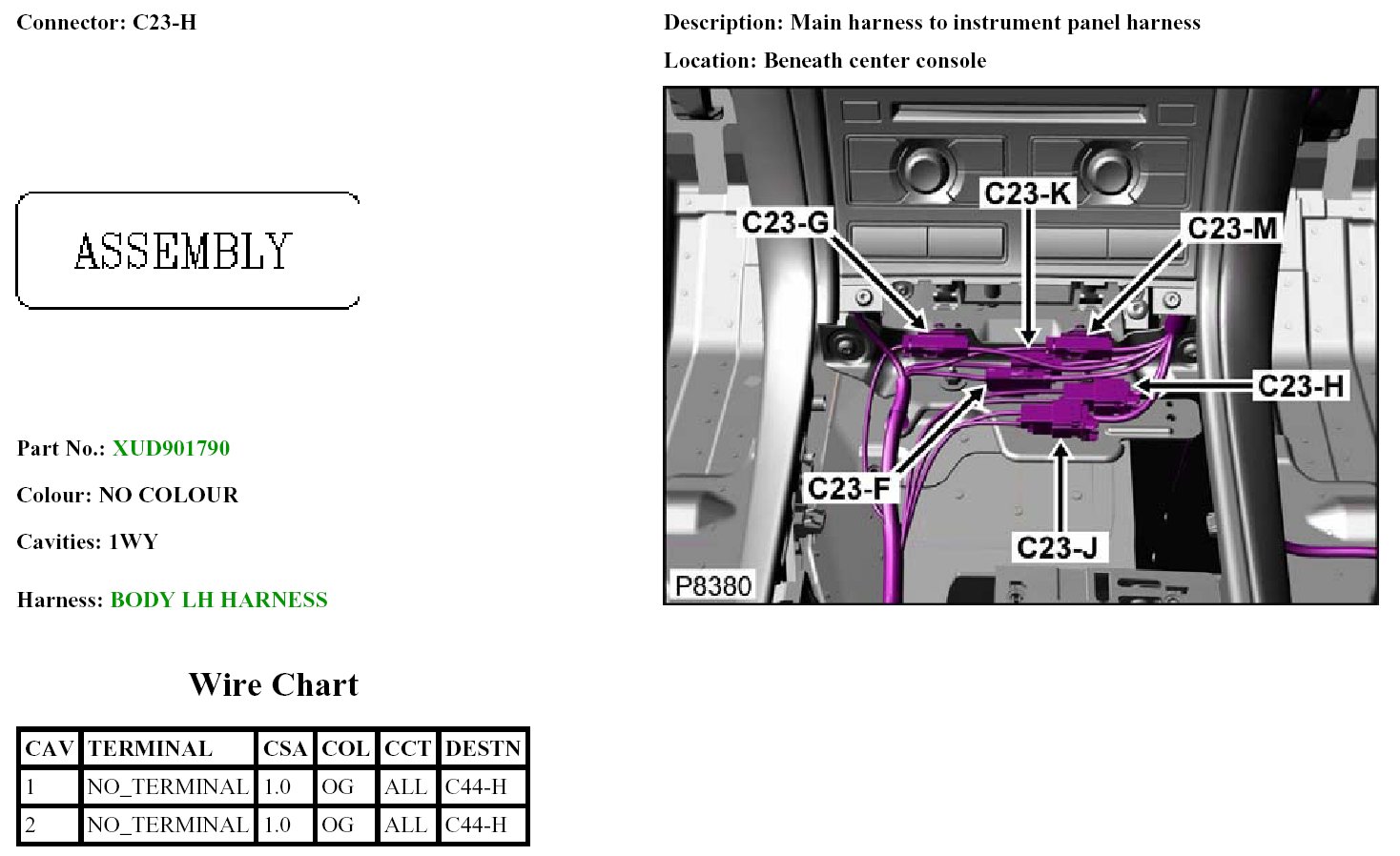 Connector: C23-H

ASSEMBLY

Part No.: XUD901790

Colour: NO COLOUR

Cavities: 1WY

Harness: BODY LH HARNESS

Wire Chart

| CAV | TERMINAL | CSA | COL | CCT | DESTN |
|---|---|---|---|---|---|
| 1 | NO_TERMINAL | 1.0 | OG | ALL | C44-H |
| 2 | NO_TERMINAL | 1.0 | OG | ALL | C44-H |

Description: Main harness to instrument panel harness

Location: Beneath center console

C23-K
C23-G
C23-M
C23-H
C23-F
C23-J
P8380