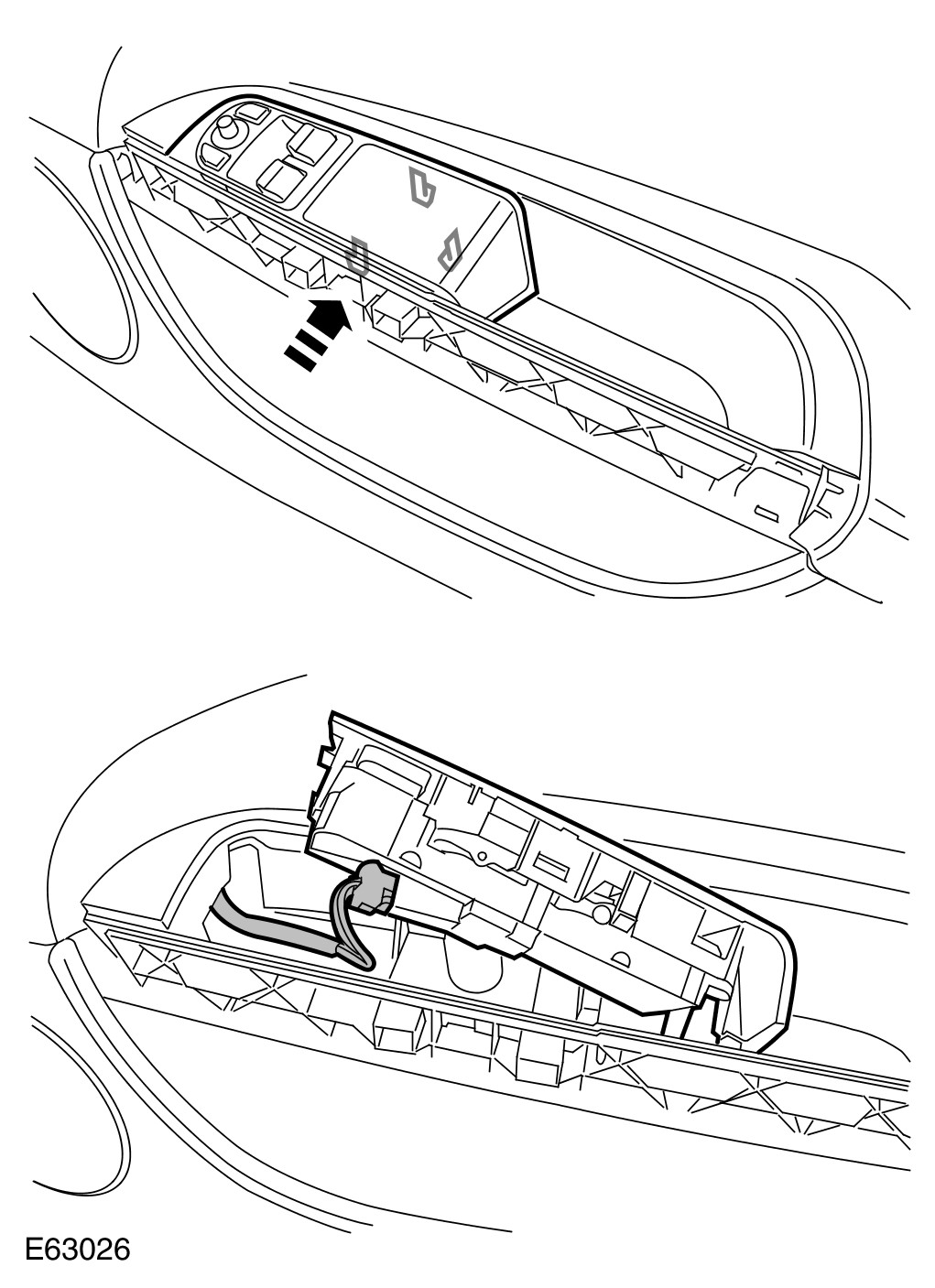 E63026