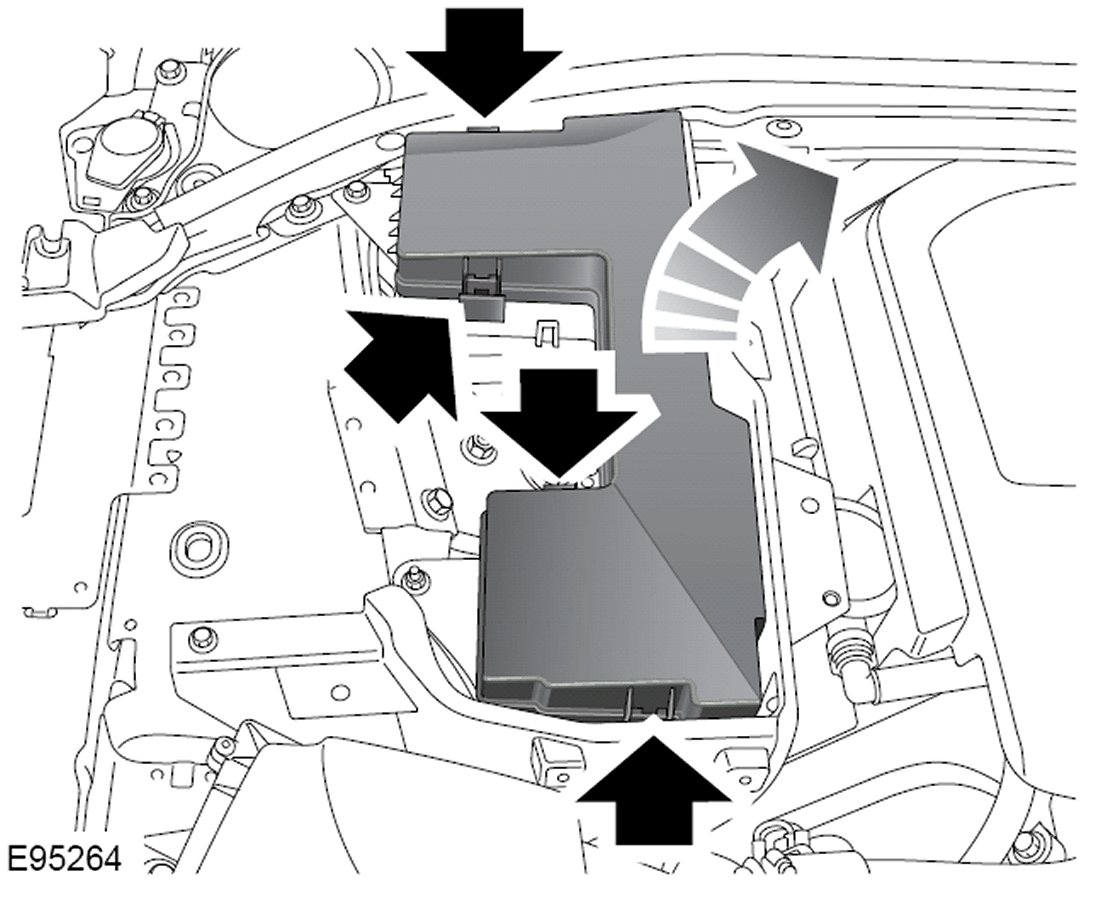 E95264