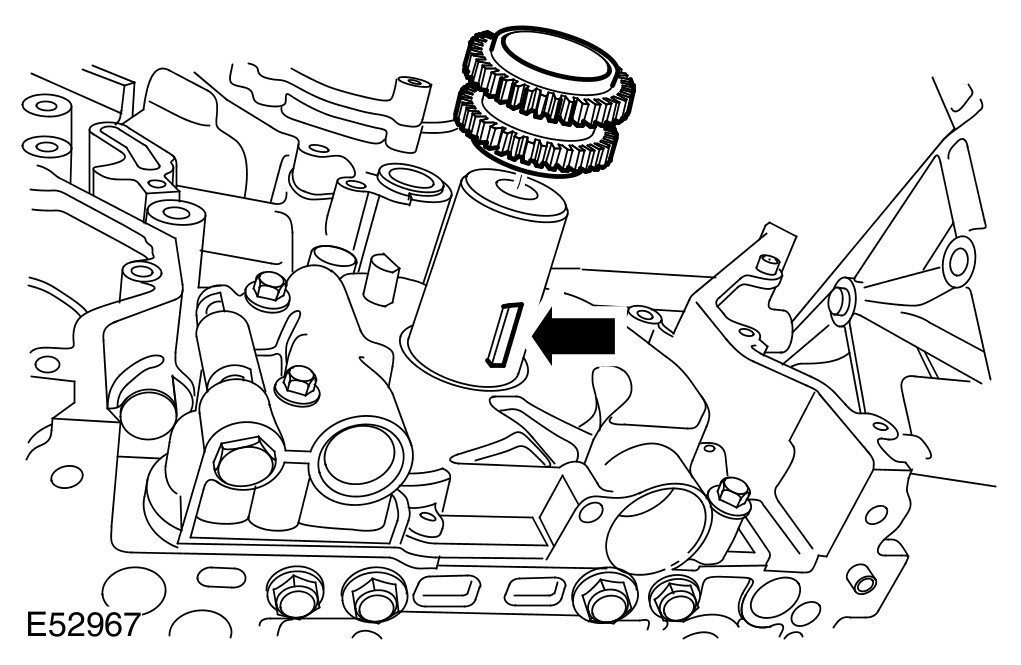 E52967