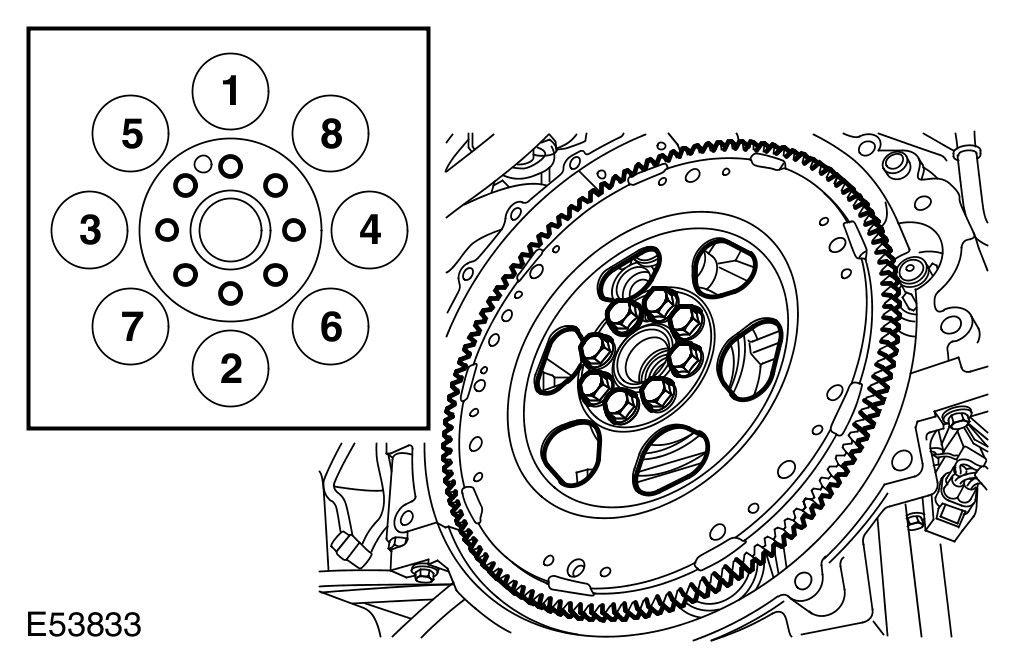 1
5
8
3
4
7
6
2
E53833