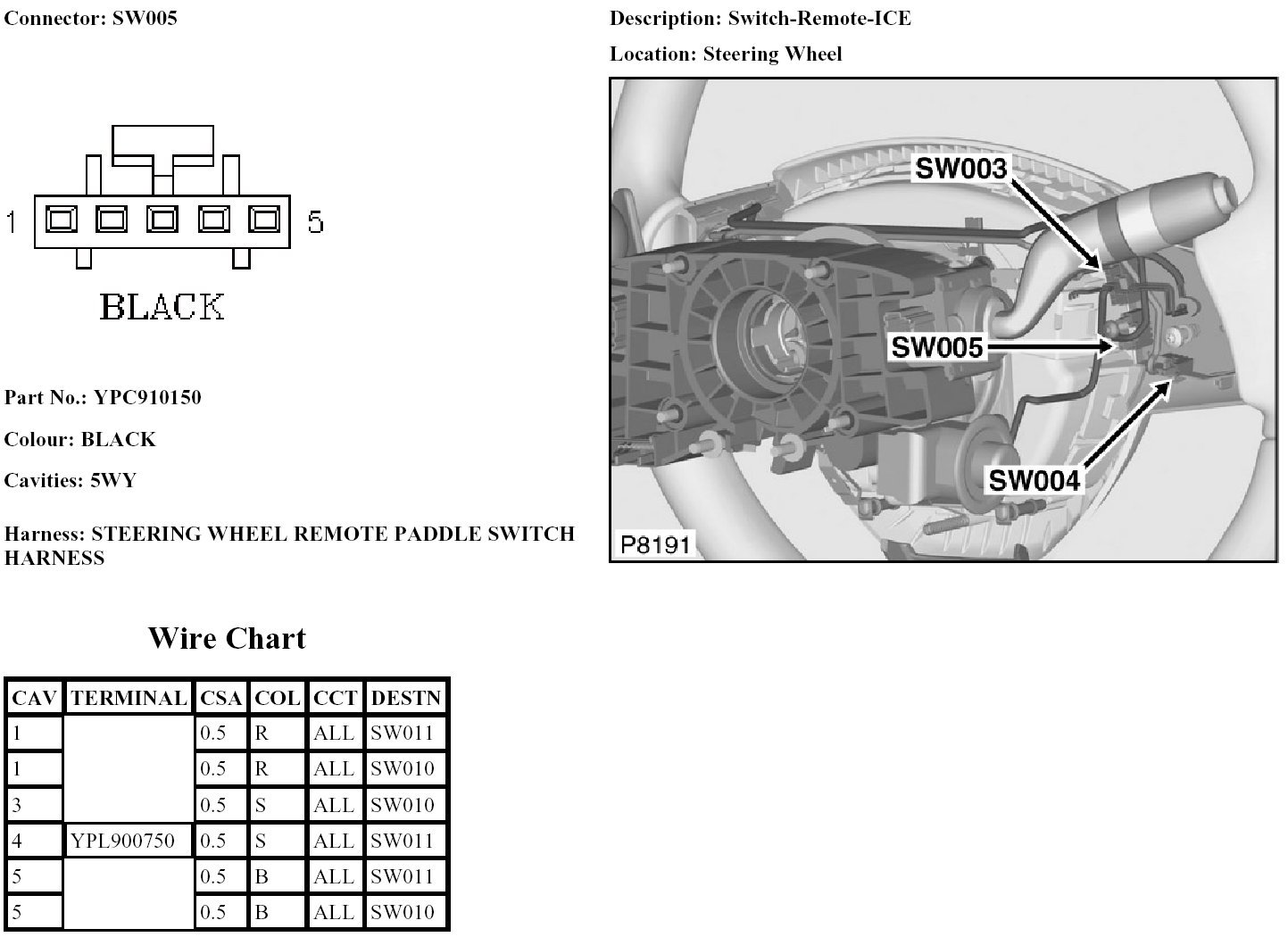 Connector: SW005

1 5

BLACK

Part No.: YPC910150

Colour: BLACK

Cavities: 5WY

Harness: STEERING WHEEL REMOTE PADDLE SWITCH HARNESS

Wire Chart

| CAV | TERMINAL | CSA | COL | CCT | DESTN |
|---|---|---|---|---|---|
| 1 | | 0.5 | R | ALL | SW011 |
| 1 | | 0.5 | R | ALL | SW010 |
| 3 | | 0.5 | S | ALL | SW010 |
| 4 | YPL900750 | 0.5 | S | ALL | SW011 |
| 5 | | 0.5 | B | ALL | SW011 |
| 5 | | 0.5 | B | ALL | SW010 |

Description: Switch-Remote-ICE

Location: Steering Wheel

SW003
SW005
SW004
P8191