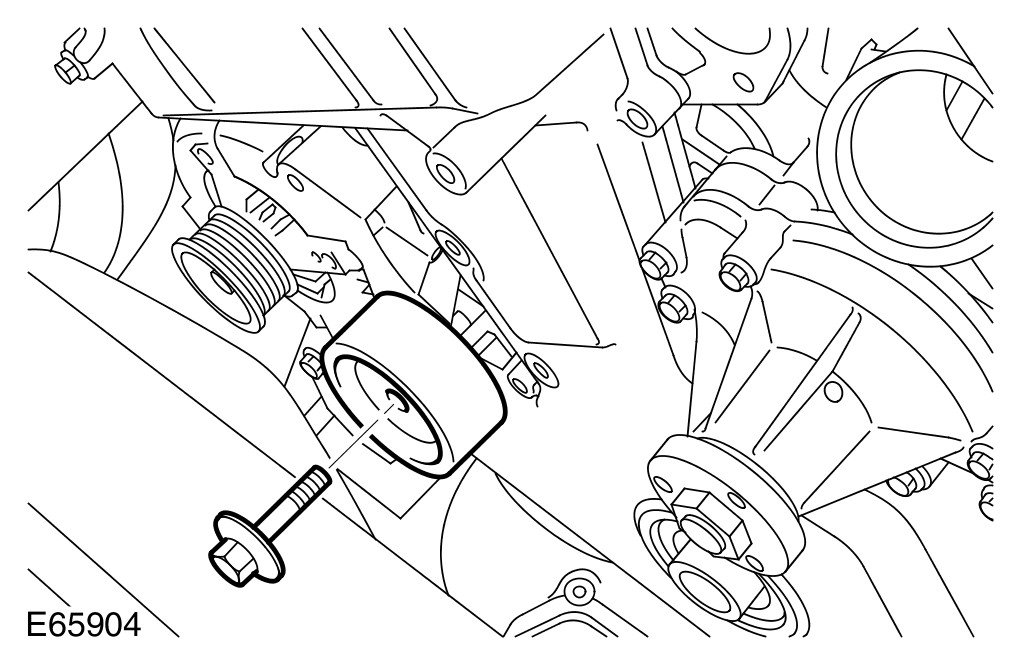 E65904