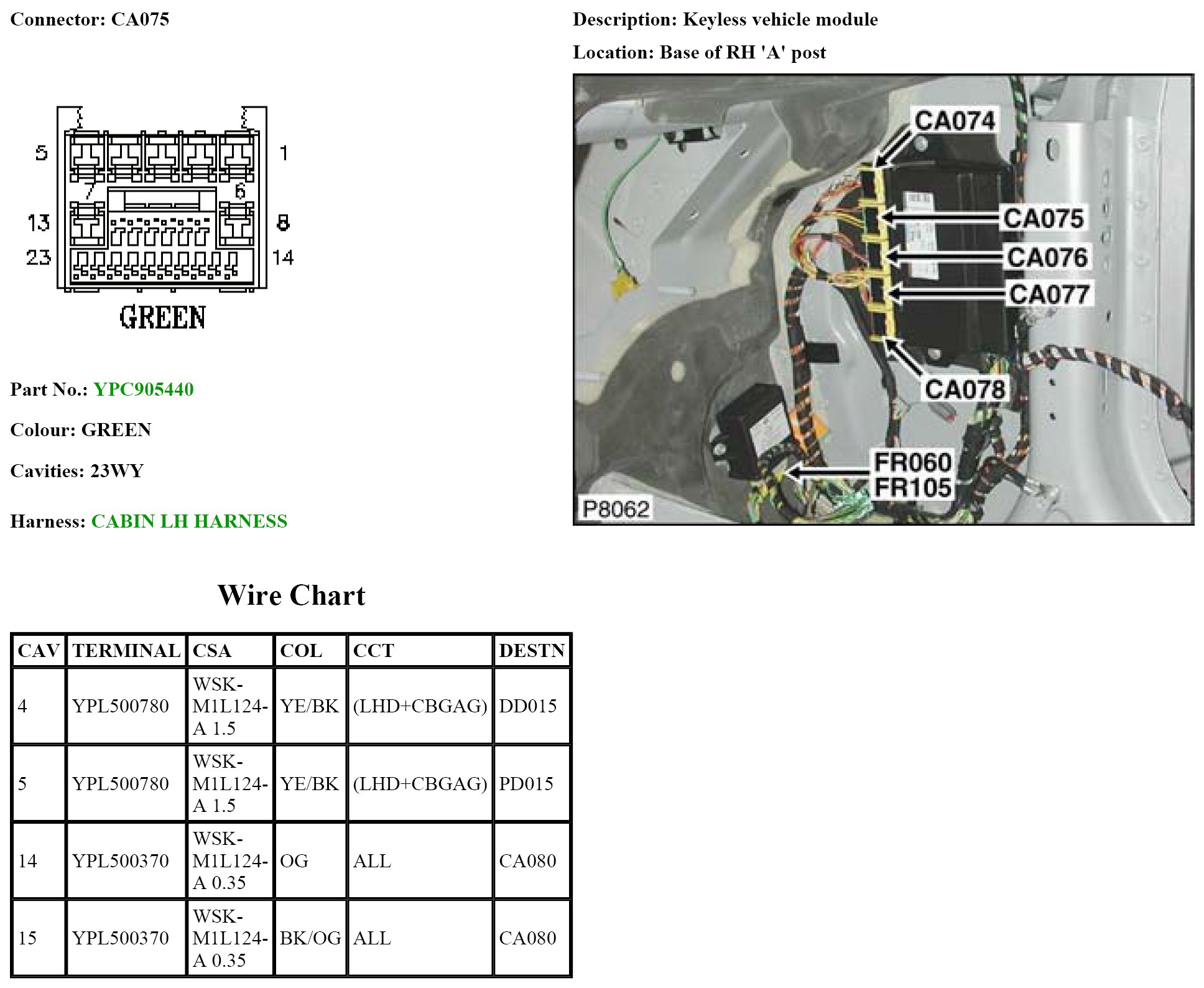 Connector: CA075

5 1
7 6
13 8
23 14
GREEN

Part No.: YPC905440

Colour: GREEN

Cavities: 23WY

Harness: CABIN LH HARNESS

Description: Keyless vehicle module

Location: Base of RH 'A' post

CA074
CA075
CA076
CA077
CA078
FR060
FR105
P8062

Wire Chart

| CAV | TERMINAL | CSA | COL | CCT | DESTN |
|---|---|---|---|---|---|
| 4 | YPL500780 | WSK-M1L124-A 1.5 | YE/BK | (LHD+CBGAG) | DD015 |
| 5 | YPL500780 | WSK-M1L124-A 1.5 | YE/BK | (LHD+CBGAG) | PD015 |
| 14 | YPL500370 | WSK-M1L124-A 0.35 | OG | ALL | CA080 |
| 15 | YPL500370 | WSK-M1L124-A 0.35 | BK/OG | ALL | CA080 |