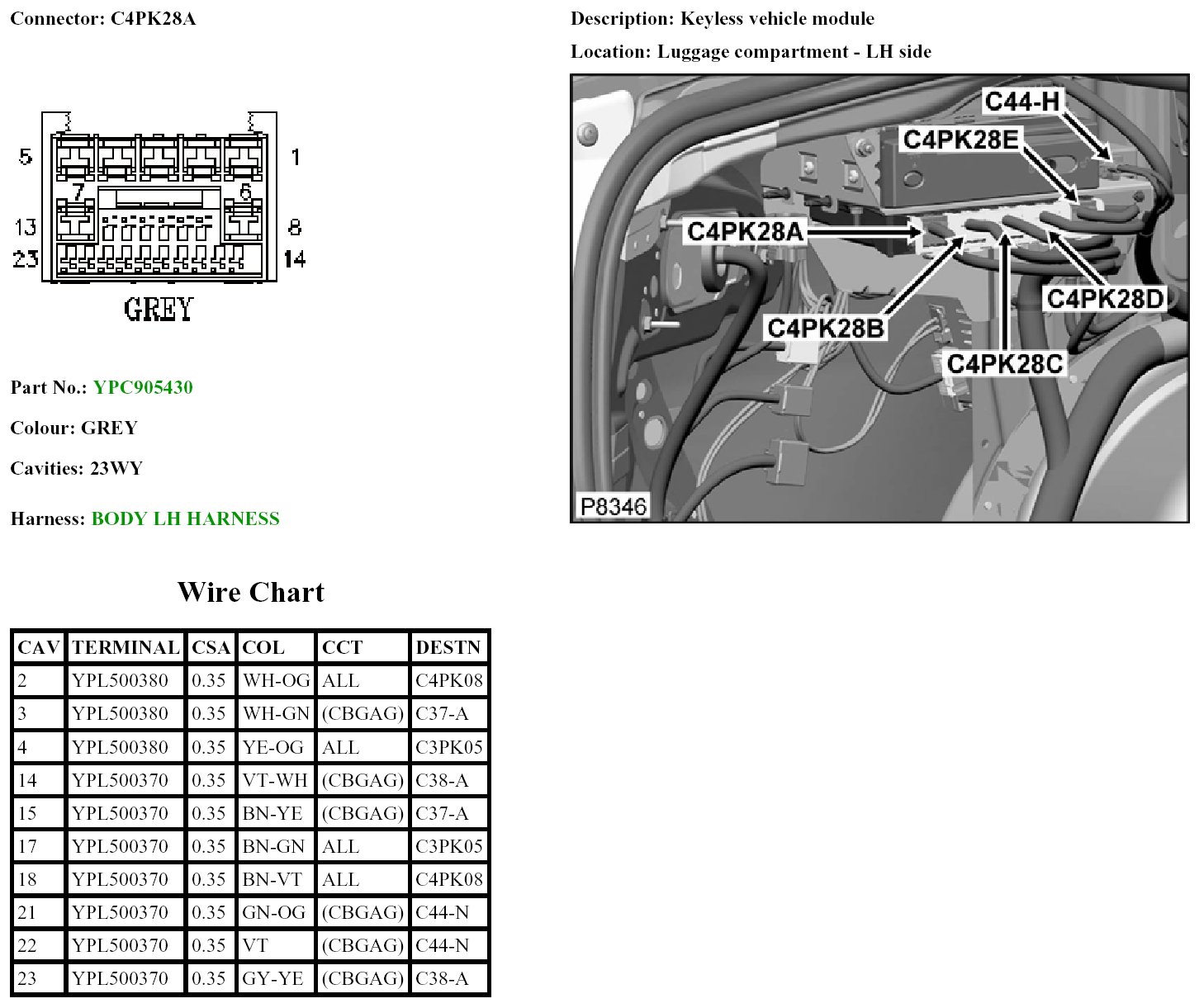 Connector: C4PK28A

5
1
7
6
13
8
23
14
GREY

Part No.: YPC905430

Colour: GREY

Cavities: 23WY

Harness: BODY LH HARNESS

Description: Keyless vehicle module

Location: Luggage compartment - LH side

C44-H
C4PK28E
C4PK28A
C4PK28D
C4PK28B
C4PK28C
P8346

Wire Chart

| CAV | TERMINAL | CSA | COL | CCT | DESTN |
|---|---|---|---|---|---|
| 2 | YPL500380 | 0.35 | WH-OG | ALL | C4PK08 |
| 3 | YPL500380 | 0.35 | WH-GN | (CBGAG) | C37-A |
| 4 | YPL500380 | 0.35 | YE-OG | ALL | C3PK05 |
| 14 | YPL500370 | 0.35 | VT-WH | (CBGAG) | C38-A |
| 15 | YPL500370 | 0.35 | BN-YE | (CBGAG) | C37-A |
| 17 | YPL500370 | 0.35 | BN-GN | ALL | C3PK05 |
| 18 | YPL500370 | 0.35 | BN-VT | ALL | C4PK08 |
| 21 | YPL500370 | 0.35 | GN-OG | (CBGAG) | C44-N |
| 22 | YPL500370 | 0.35 | VT | (CBGAG) | C44-N |
| 23 | YPL500370 | 0.35 | GY-YE | (CBGAG) | C38-A |