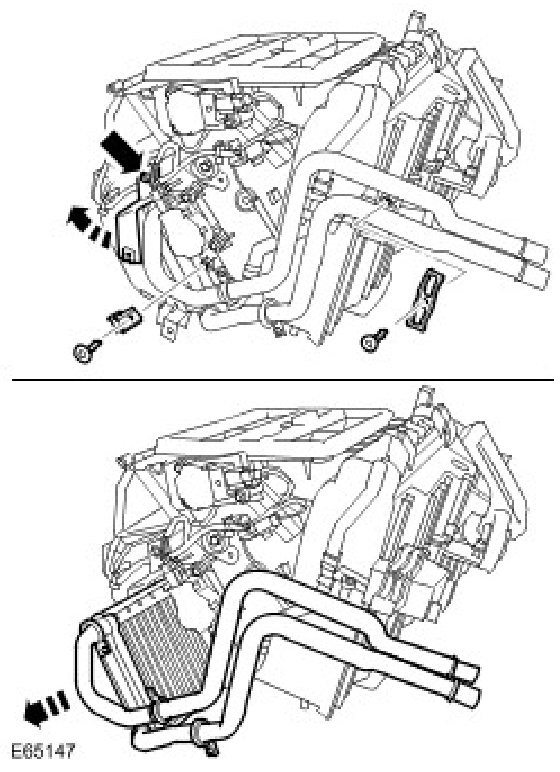 E65147