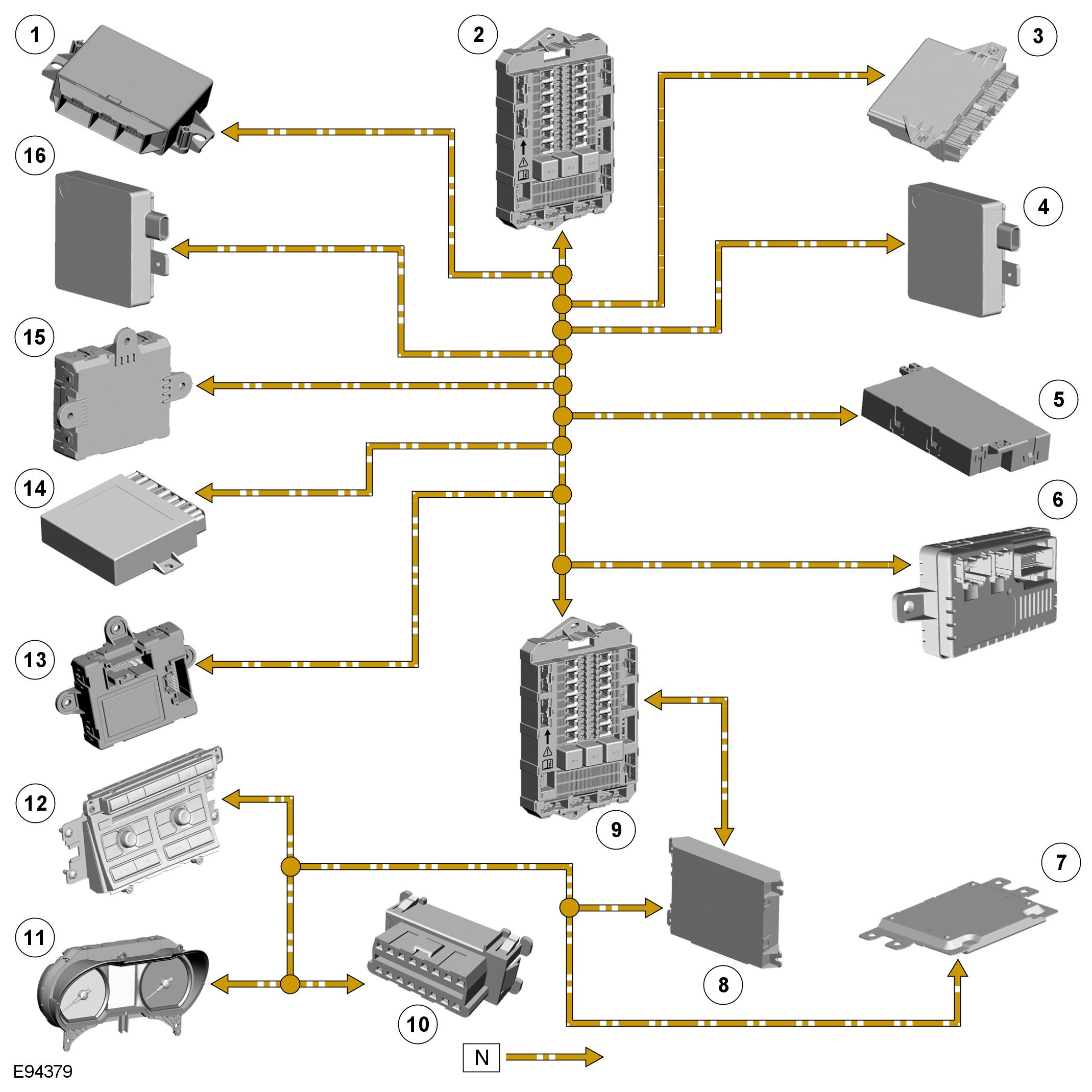 1
2
3
16
4
15
5
14
6
13
12
9
7
11
8
10
N
E94379