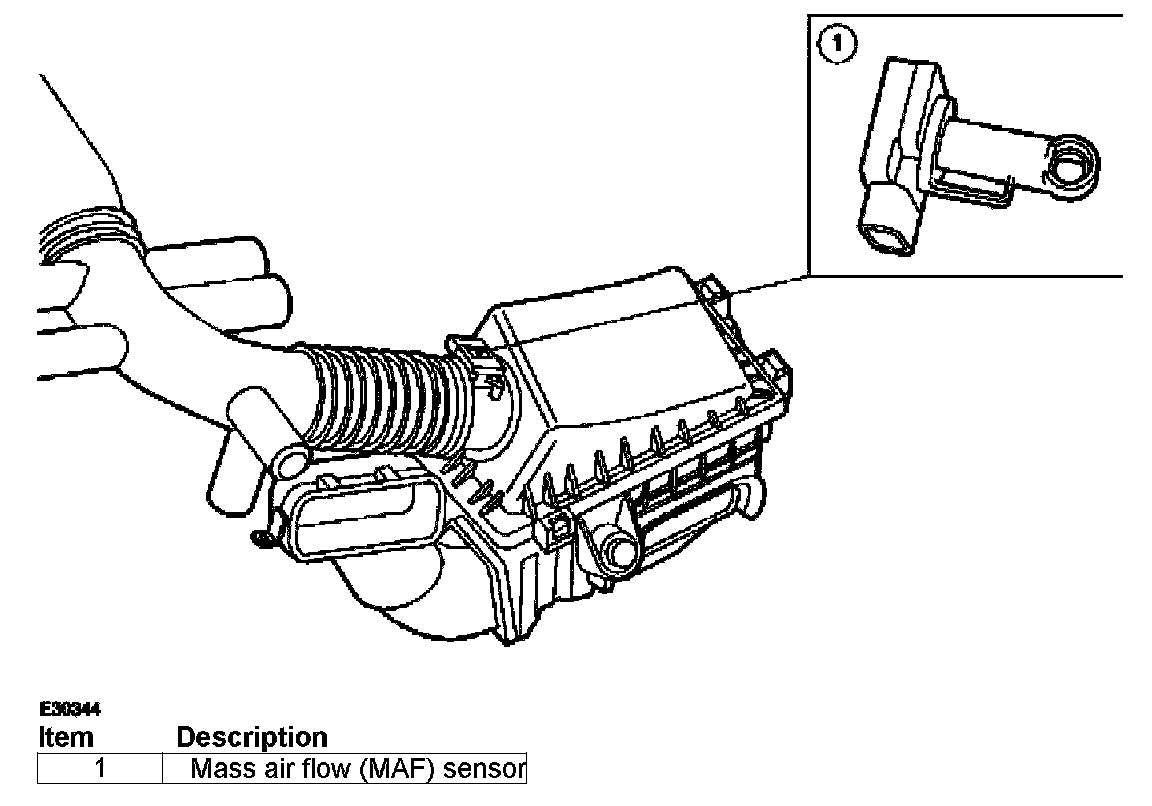 1

E30344

| Item | Description |
|---|---|
| 1 | Mass air flow (MAF) sensor |