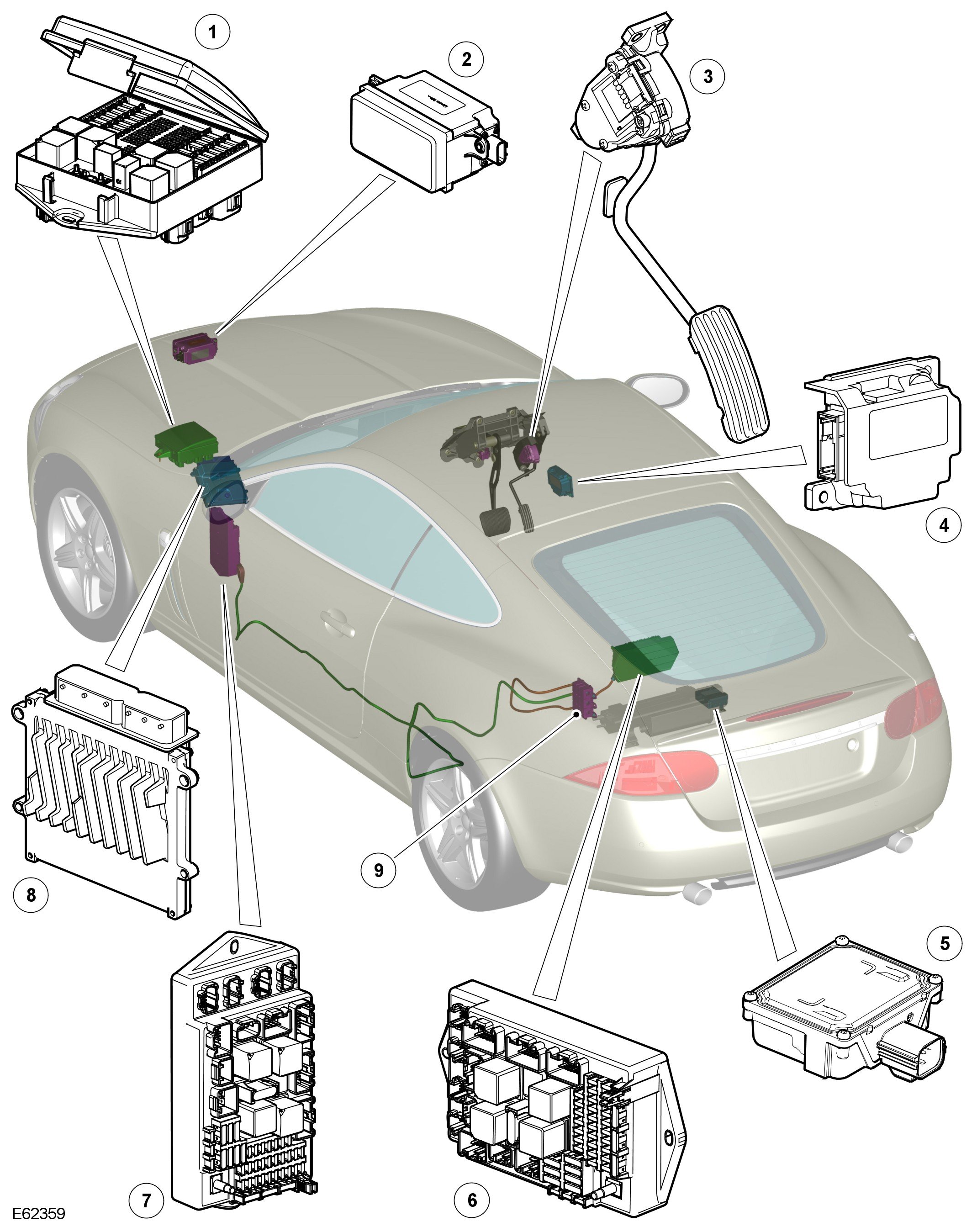 1
2
3
4
8
9
5
7
6
E62359