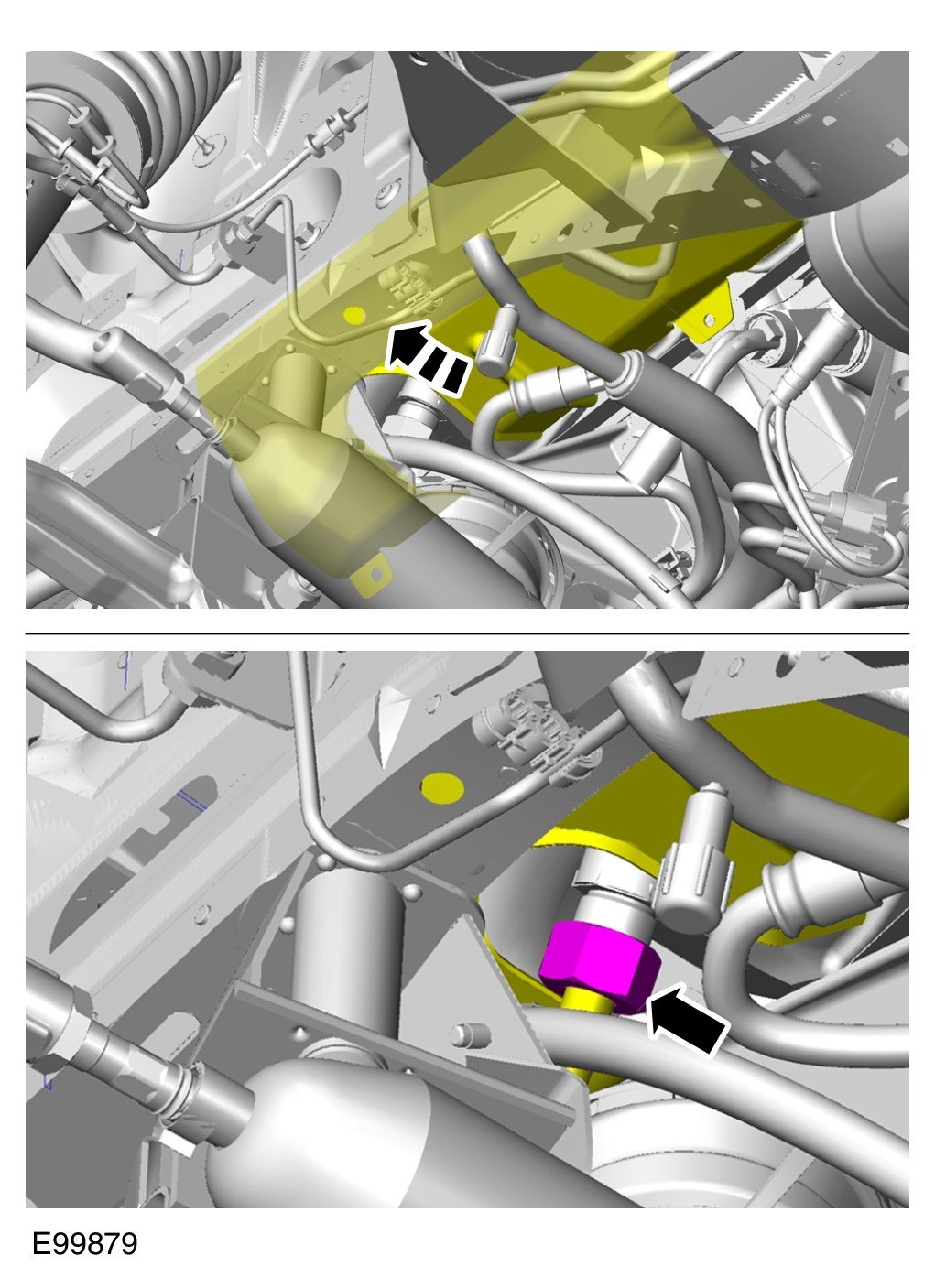 E99879