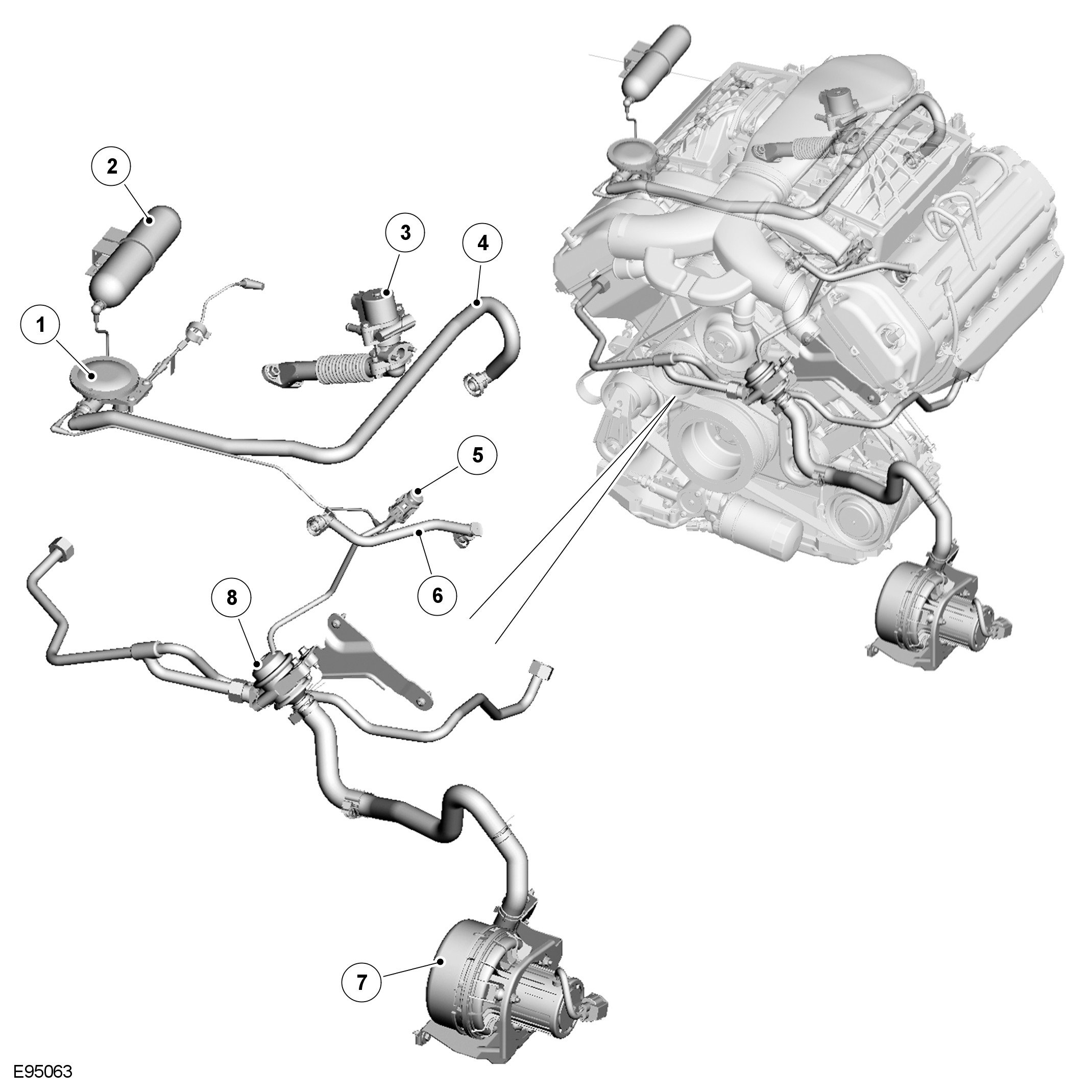 2
3
4
1
5
6
8
7
E95063