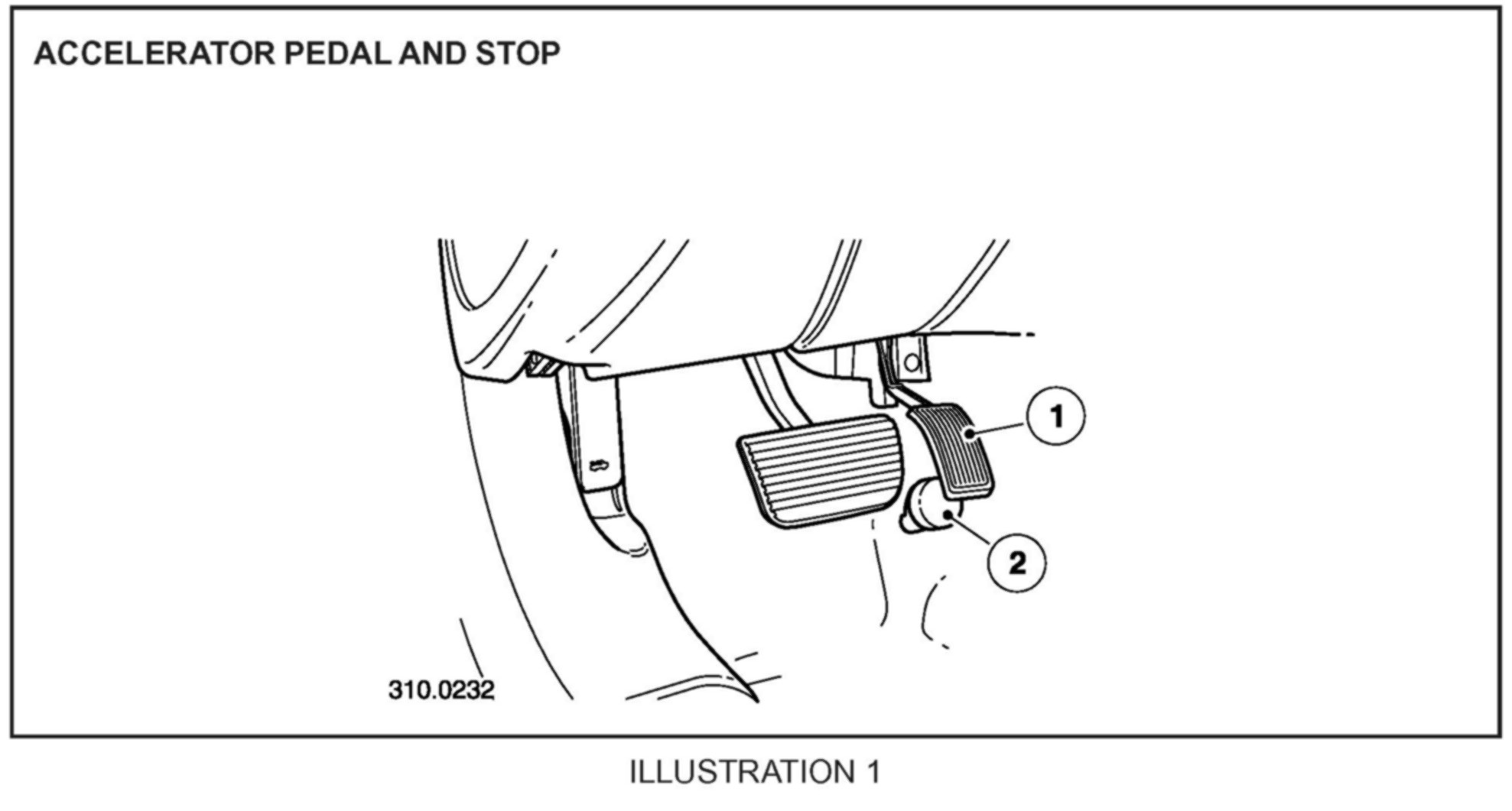 ACCELERATOR PEDAL AND STOP

1

2

310.0232

ILLUSTRATION 1