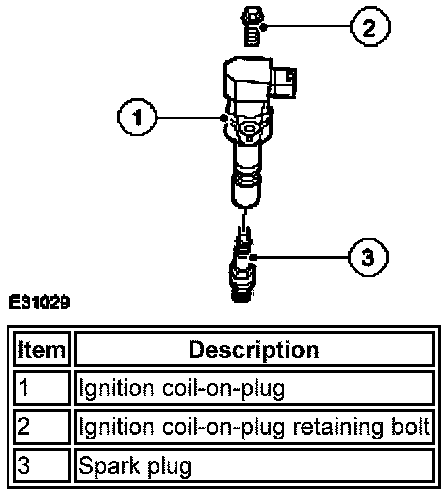 2

1

3

E31029

| Item | Description |
|---|---|
| 1 | Ignition coil-on-plug |
| 2 | Ignition coil-on-plug retaining bolt |
| 3 | Spark plug |