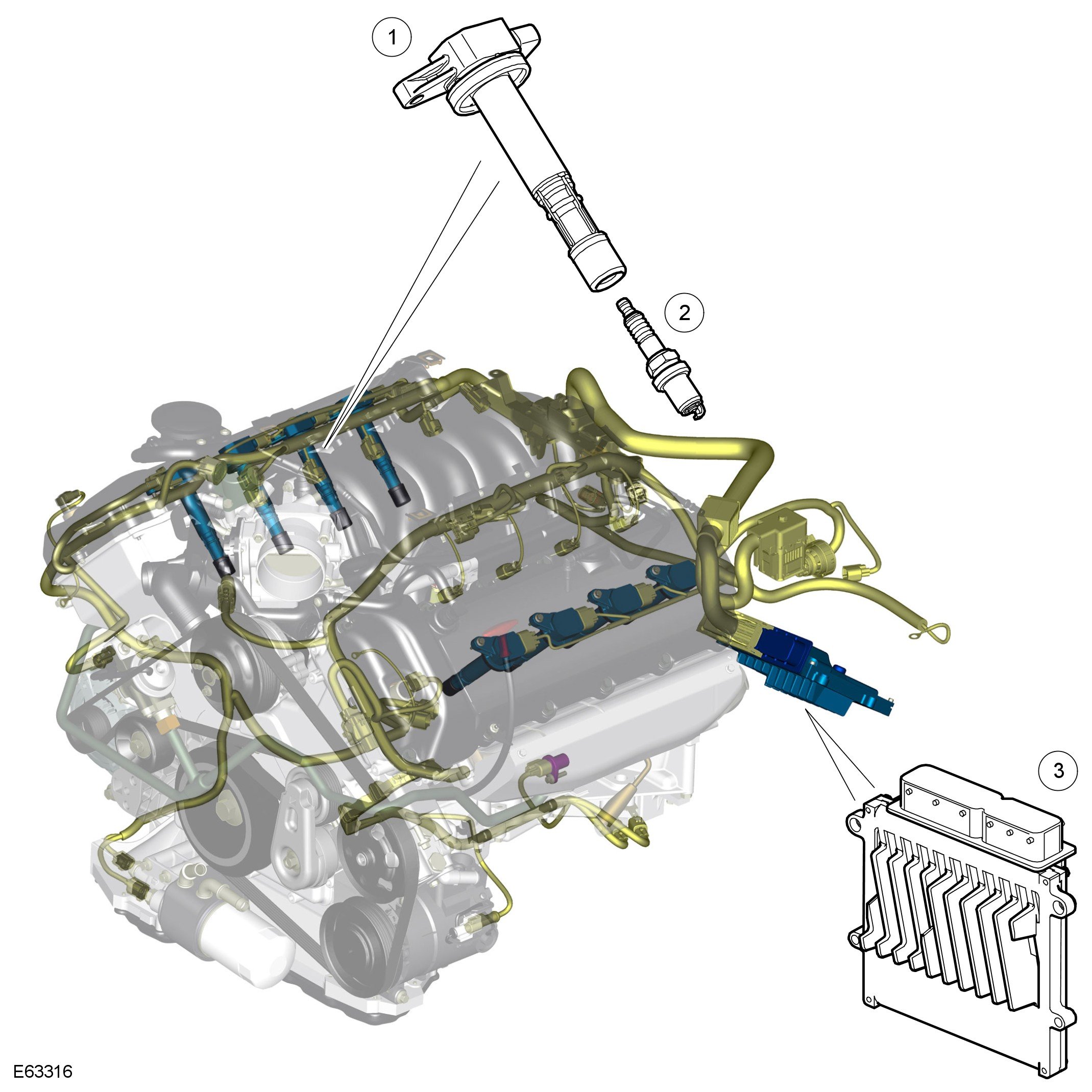 1

2

3

E63316