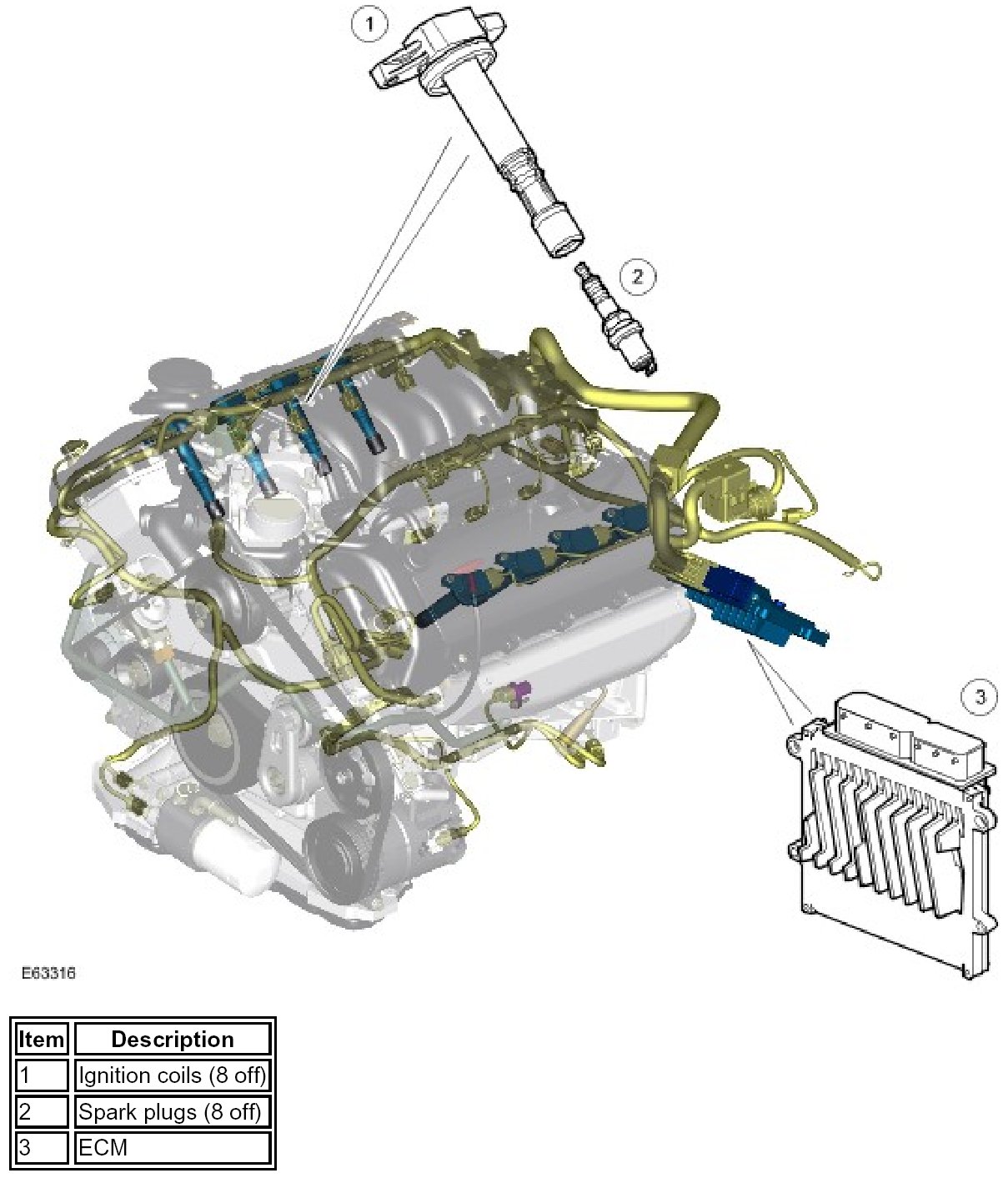 1

2

3

E63316

| Item | Description |
|---|---|
| 1 | Ignition coils (8 off) |
| 2 | Spark plugs (8 off) |
| 3 | ECM |