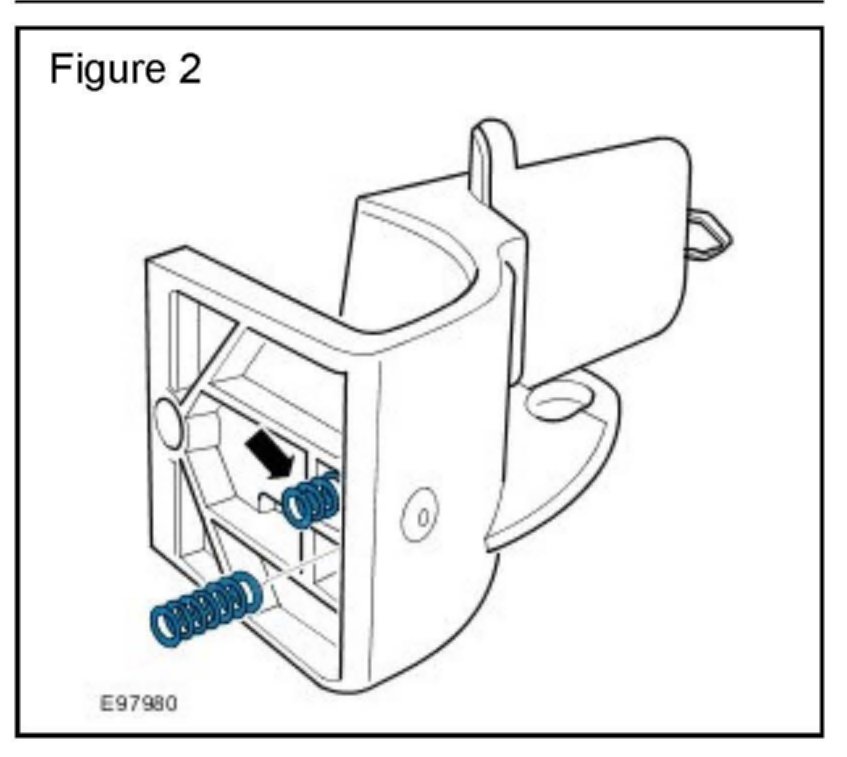 Figure 2

E97980