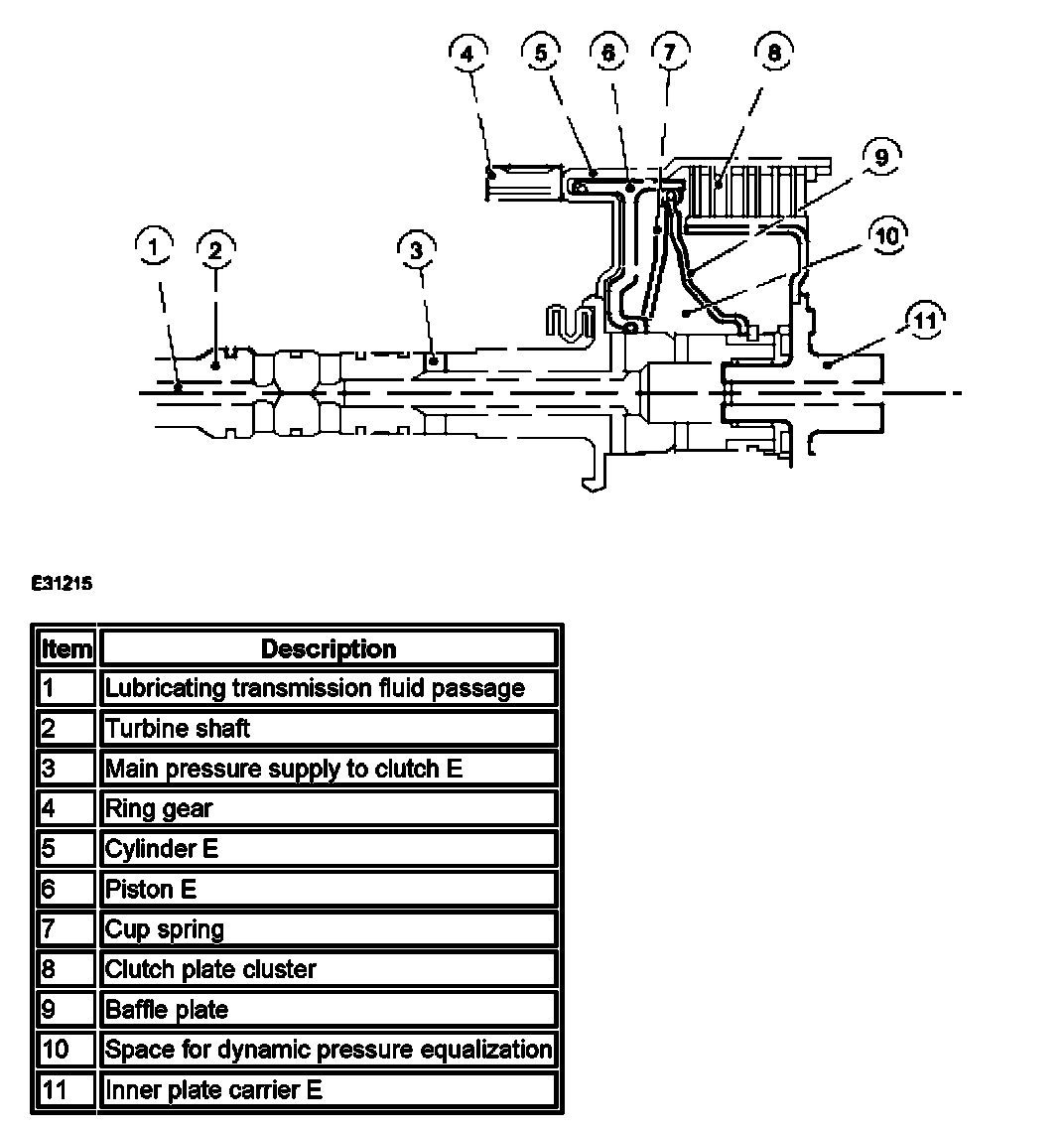 4 5 6 7 8 9 10 1 2 3 11

E31215

| Item | Description |
|---|---|
| 1 | Lubricating transmission fluid passage |
| 2 | Turbine shaft |
| 3 | Main pressure supply to clutch E |
| 4 | Ring gear |
| 5 | Cylinder E |
| 6 | Piston E |
| 7 | Cup spring |
| 8 | Clutch plate cluster |
| 9 | Baffle plate |
| 10 | Space for dynamic pressure equalization |
| 11 | Inner plate carrier E |