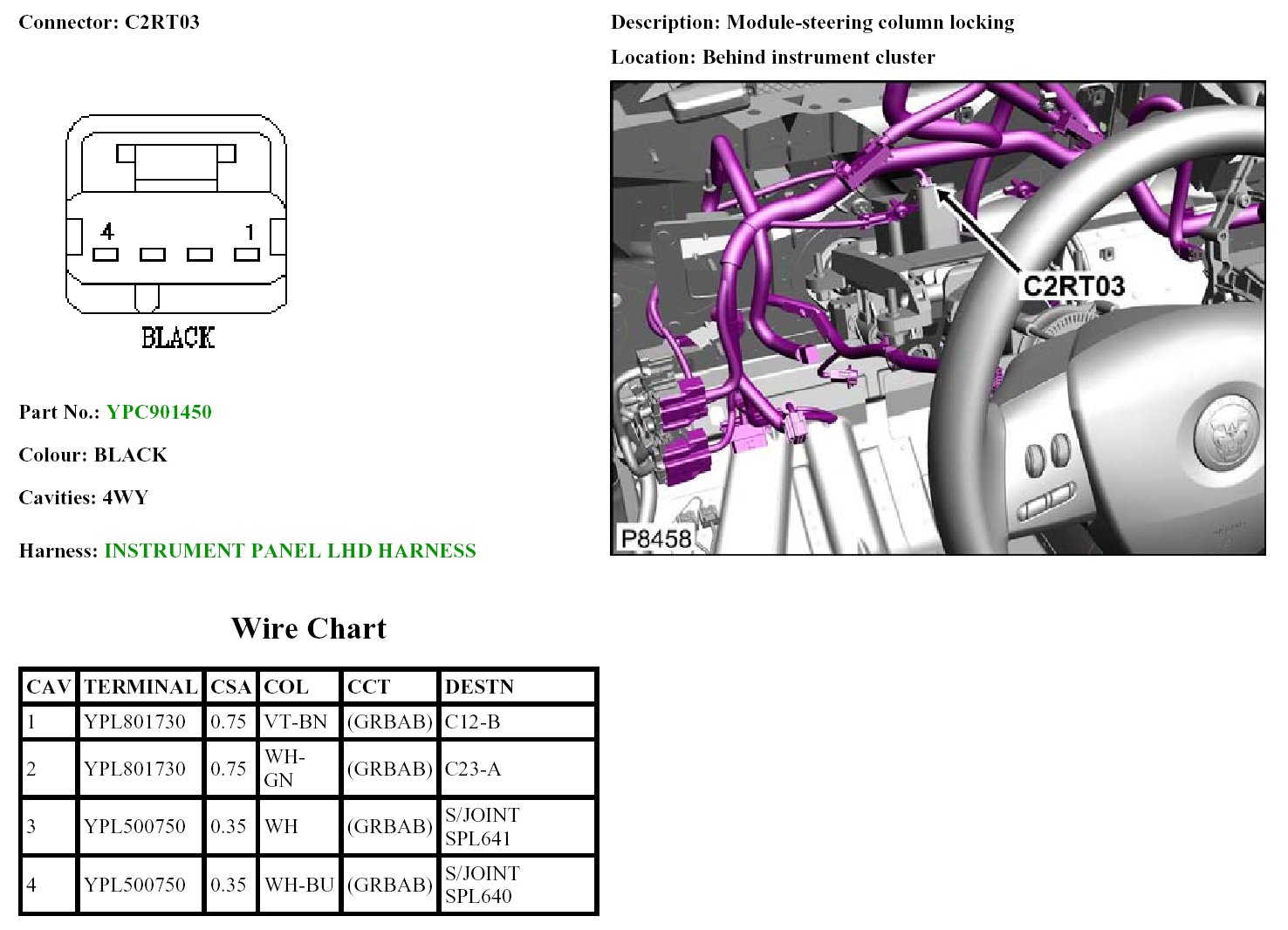 Connector: C2RT03

4 1

BLACK

Part No.: YPC901450

Colour: BLACK

Cavities: 4WY

Harness: INSTRUMENT PANEL LHD HARNESS

Description: Module-steering column locking

Location: Behind instrument cluster

C2RT03

P8458

Wire Chart

| CAV | TERMINAL | CSA | COL | CCT | DESTN |
|---|---|---|---|---|---|
| 1 | YPL801730 | 0.75 | VT-BN | (GRBAB) | C12-B |
| 2 | YPL801730 | 0.75 | WH-GN | (GRBAB) | C23-A |
| 3 | YPL500750 | 0.35 | WH | (GRBAB) | S/JOINT SPL641 |
| 4 | YPL500750 | 0.35 | WH-BU | (GRBAB) | S/JOINT SPL640 |