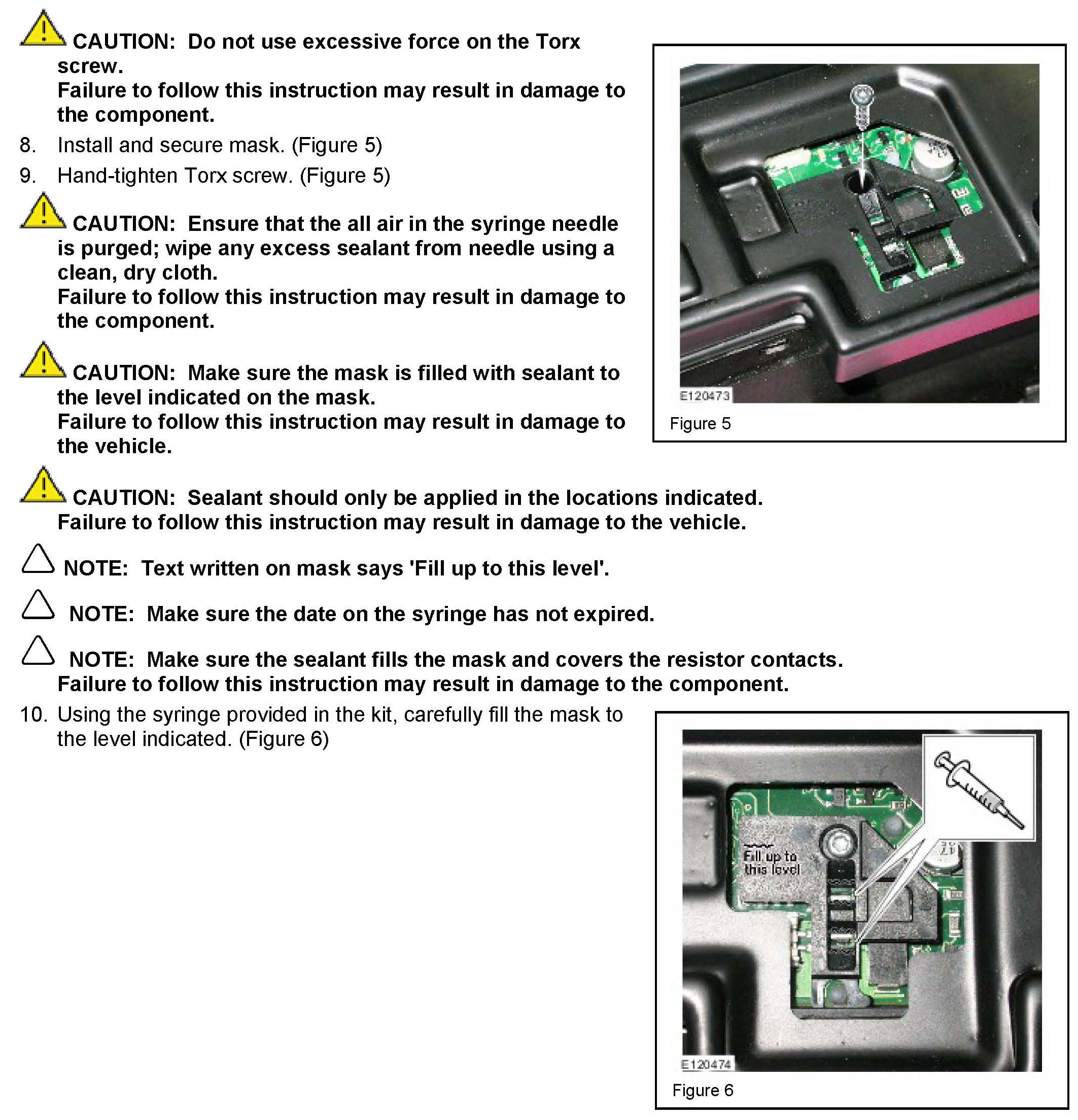 CAUTION: Do not use excessive force on the Torx screw.
Failure to follow this instruction may result in damage to the component.

8. Install and secure mask. (Figure 5)

9. Hand-tighten Torx screw. (Figure 5)

CAUTION: Ensure that the all air in the syringe needle is purged; wipe any excess sealant from needle using a clean, dry cloth.
Failure to follow this instruction may result in damage to the component.

CAUTION: Make sure the mask is filled with sealant to the level indicated on the mask.
Failure to follow this instruction may result in damage to the vehicle.

E120473

Figure 5

CAUTION: Sealant should only be applied in the locations indicated.
Failure to follow this instruction may result in damage to the vehicle.

NOTE: Text written on mask says 'Fill up to this level'.

NOTE: Make sure the date on the syringe has not expired.

NOTE: Make sure the sealant fills the mask and covers the resistor contacts.
Failure to follow this instruction may result in damage to the component.

10. Using the syringe provided in the kit, carefully fill the mask to the level indicated. (Figure 6)

Fill up to this level

E120474

Figure 6