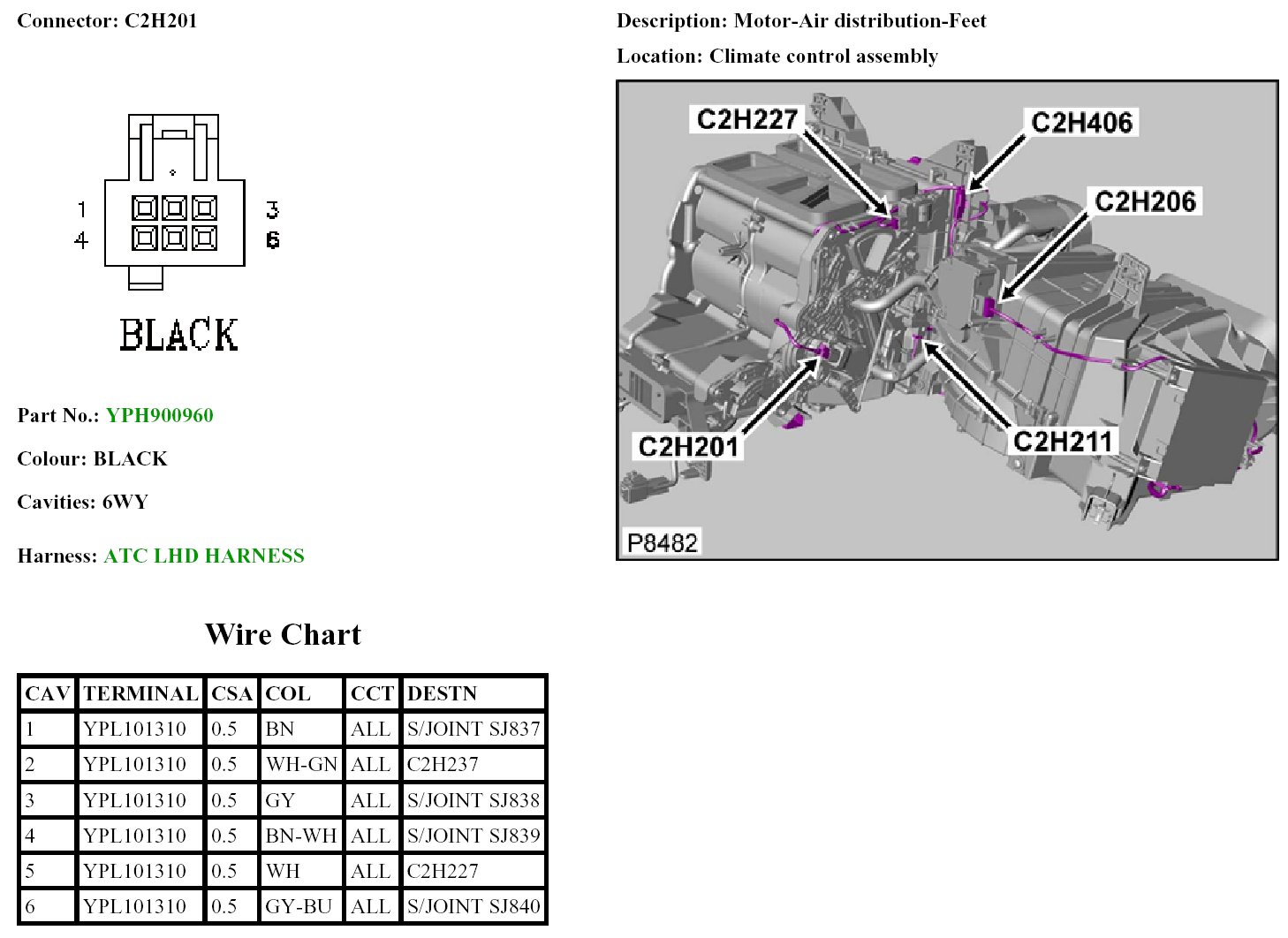 Connector: C2H201

1
4
3
6

BLACK

Part No.: YPH900960

Colour: BLACK

Cavities: 6WY

Harness: ATC LHD HARNESS

Description: Motor-Air distribution-Feet

Location: Climate control assembly

C2H227
C2H406
C2H206
C2H201
C2H211
P8482

Wire Chart

| CAV | TERMINAL | CSA | COL | CCT | DESTN |
|---|---|---|---|---|---|
| 1 | YPL101310 | 0.5 | BN | ALL | S/JOINT SJ837 |
| 2 | YPL101310 | 0.5 | WH-GN | ALL | C2H237 |
| 3 | YPL101310 | 0.5 | GY | ALL | S/JOINT SJ838 |
| 4 | YPL101310 | 0.5 | BN-WH | ALL | S/JOINT SJ839 |
| 5 | YPL101310 | 0.5 | WH | ALL | C2H227 |
| 6 | YPL101310 | 0.5 | GY-BU | ALL | S/JOINT SJ840 |