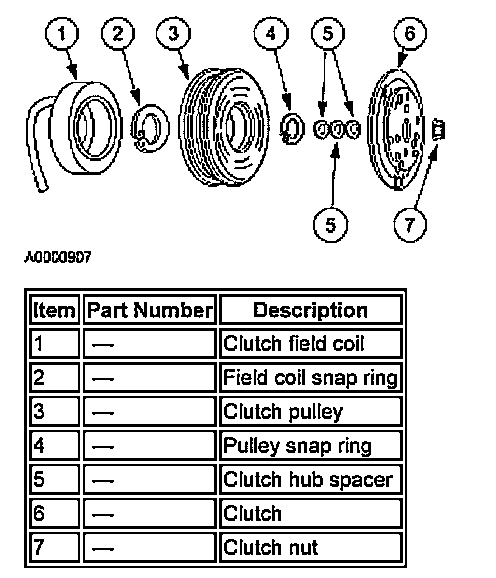 1 2 3 4 5 6

5 7

A0000907

| Item | Part Number | Description |
|---|---|---|
| 1 | — | Clutch field coil |
| 2 | — | Field coil snap ring |
| 3 | — | Clutch pulley |
| 4 | — | Pulley snap ring |
| 5 | — | Clutch hub spacer |
| 6 | — | Clutch |
| 7 | — | Clutch nut |