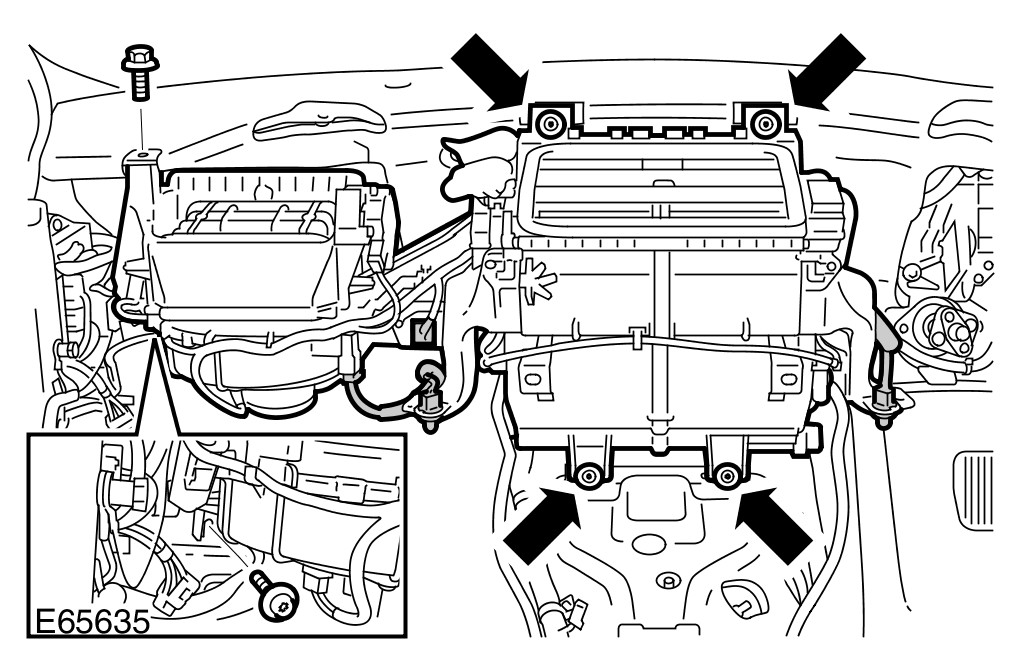 E65635