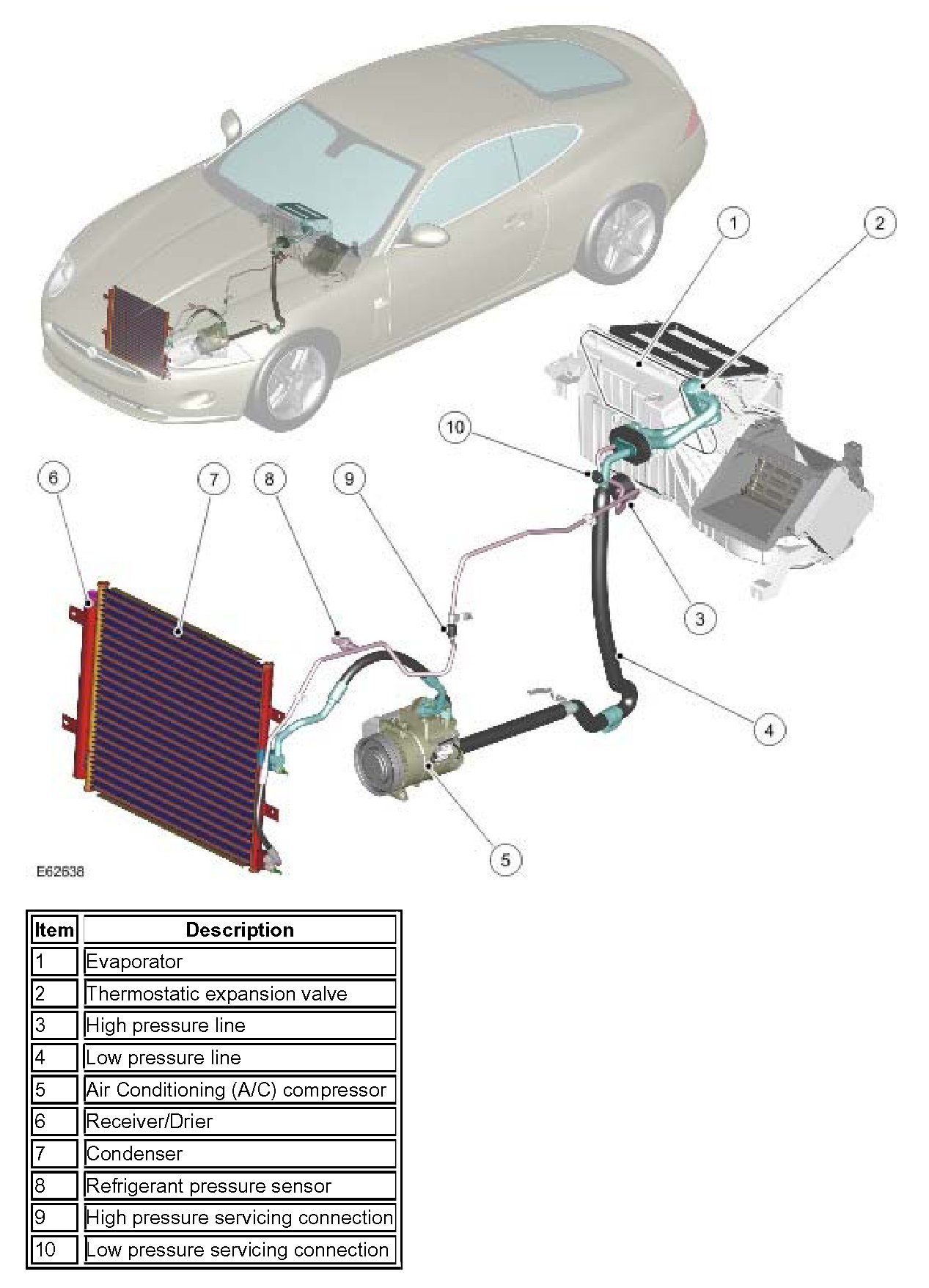 1
2
10
6
7
8
9
3
4
5
E62638

| Item | Description |
|---|---|
| 1 | Evaporator |
| 2 | Thermostatic expansion valve |
| 3 | High pressure line |
| 4 | Low pressure line |
| 5 | Air Conditioning (A/C) compressor |
| 6 | Receiver/Drier |
| 7 | Condenser |
| 8 | Refrigerant pressure sensor |
| 9 | High pressure servicing connection |
| 10 | Low pressure servicing connection |