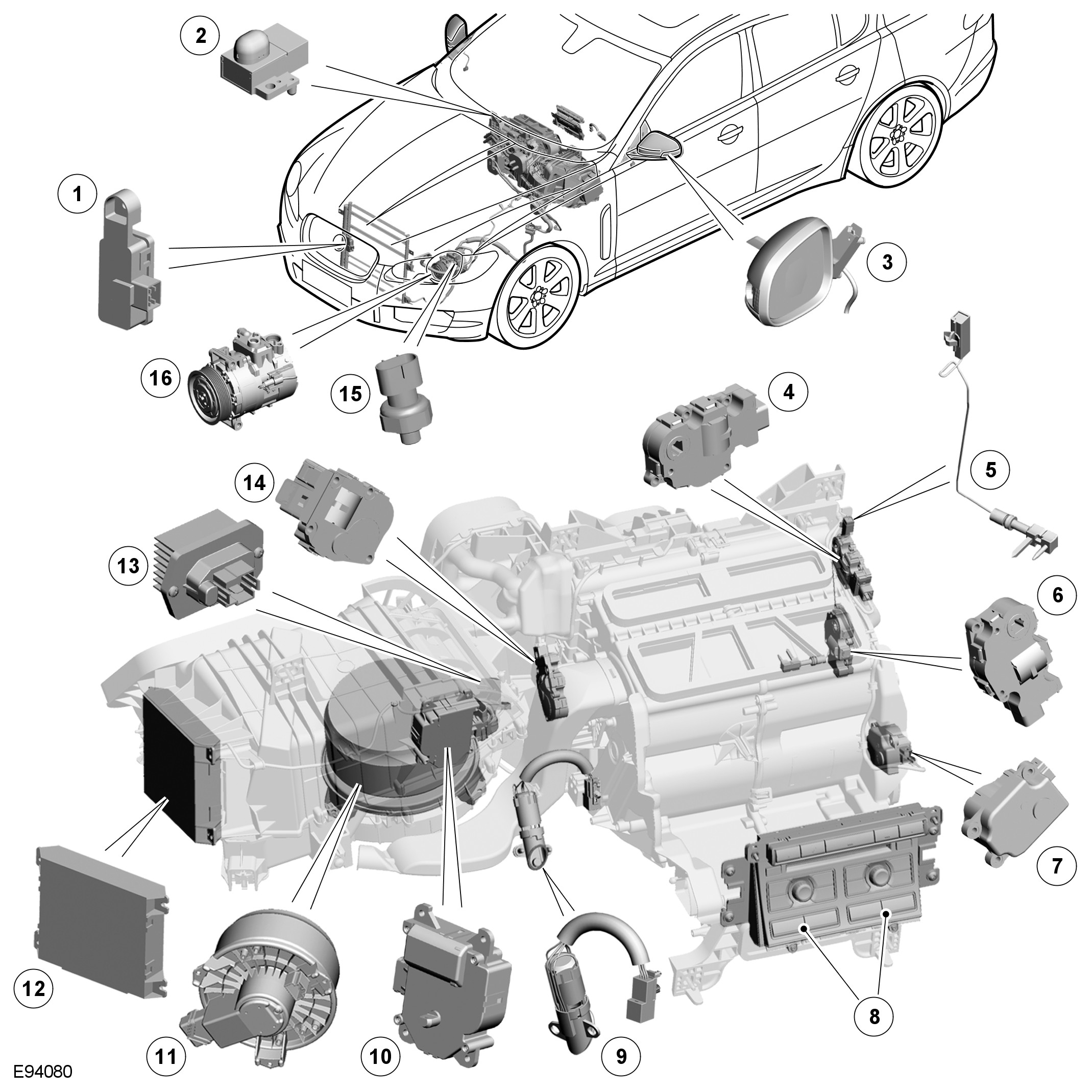 2
1
3
16
15
4
5
14
13
6
7
12
11
10
9
8
E94080