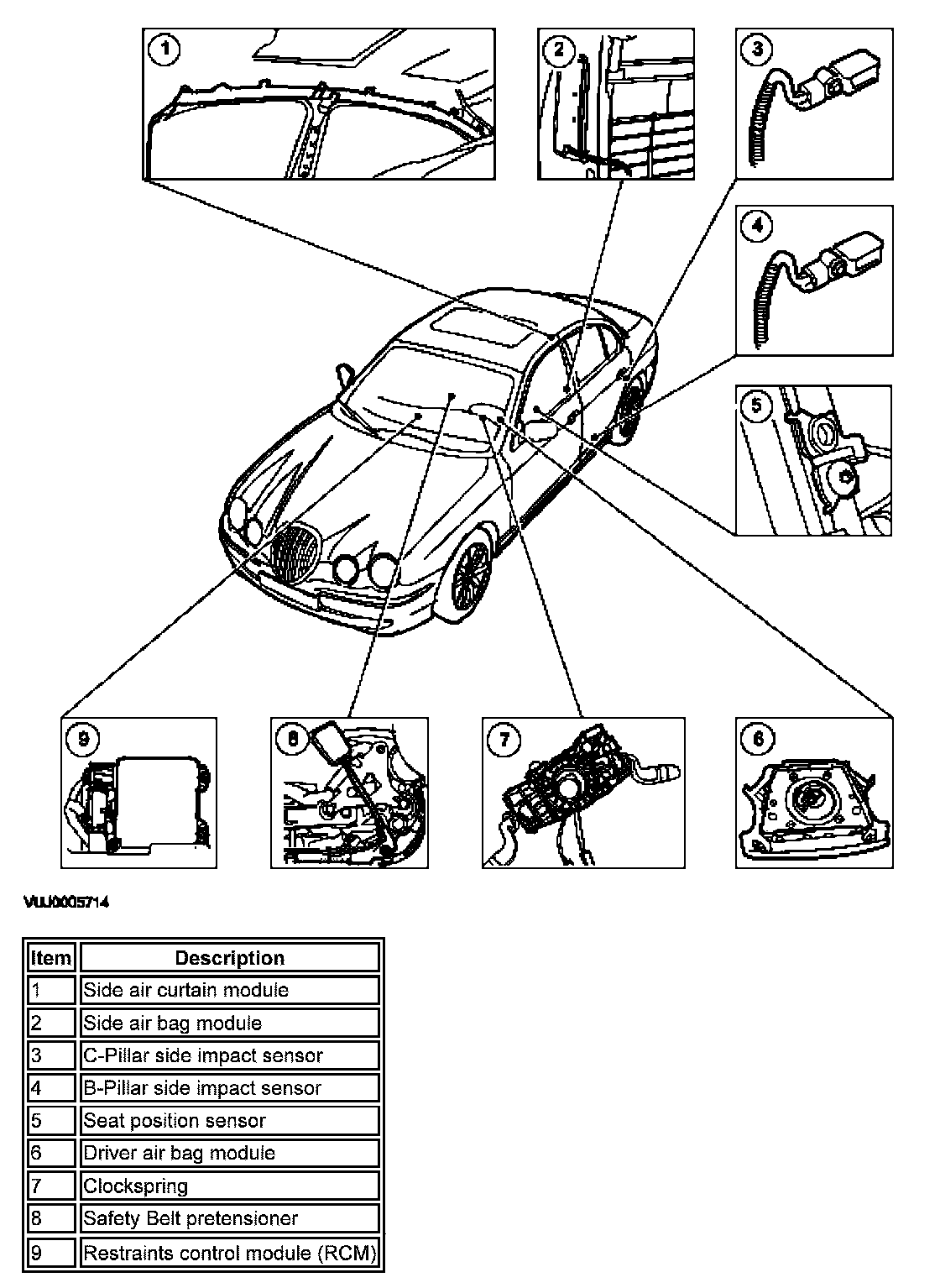 1
2
3
4
5
9
8
7
6

VUJ0005714

| Item | Description |
|---|---|
| 1 | Side air curtain module |
| 2 | Side air bag module |
| 3 | C-Pillar side impact sensor |
| 4 | B-Pillar side impact sensor |
| 5 | Seat position sensor |
| 6 | Driver air bag module |
| 7 | Clockspring |
| 8 | Safety Belt pretensioner |
| 9 | Restraints control module (RCM) |