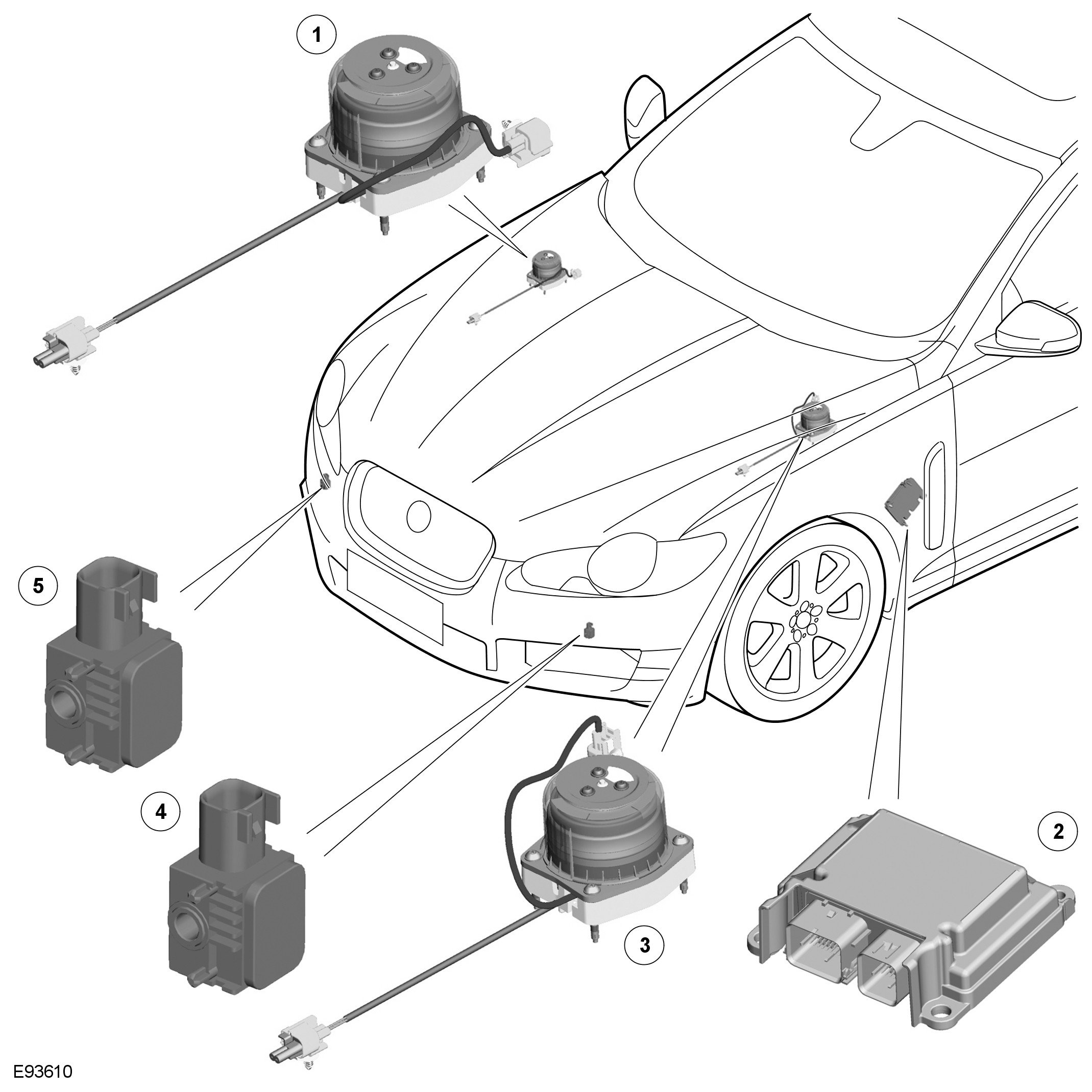 1
5
4
3
2
E93610